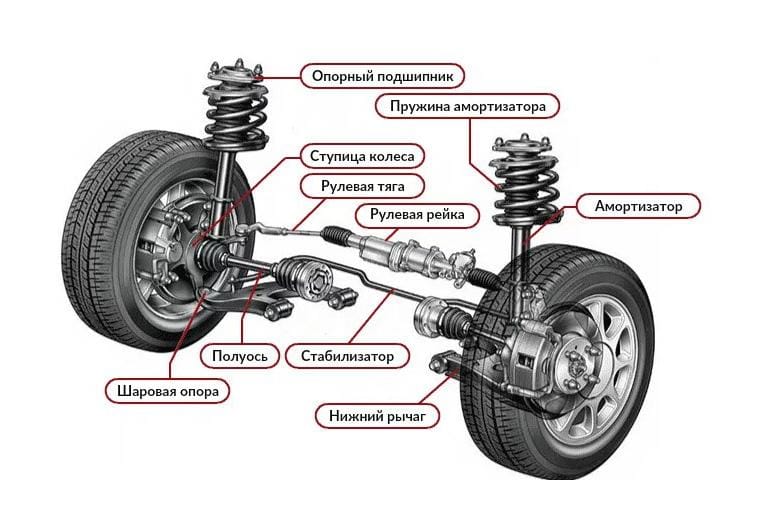 Опорный подшипник
Пружина амортизатора
Ступица колеса
Рулевая тяга
Рулевая рейка
Амортизатор
Полуось
Стабилизатор
Шаровая опора
Нижний рычаг