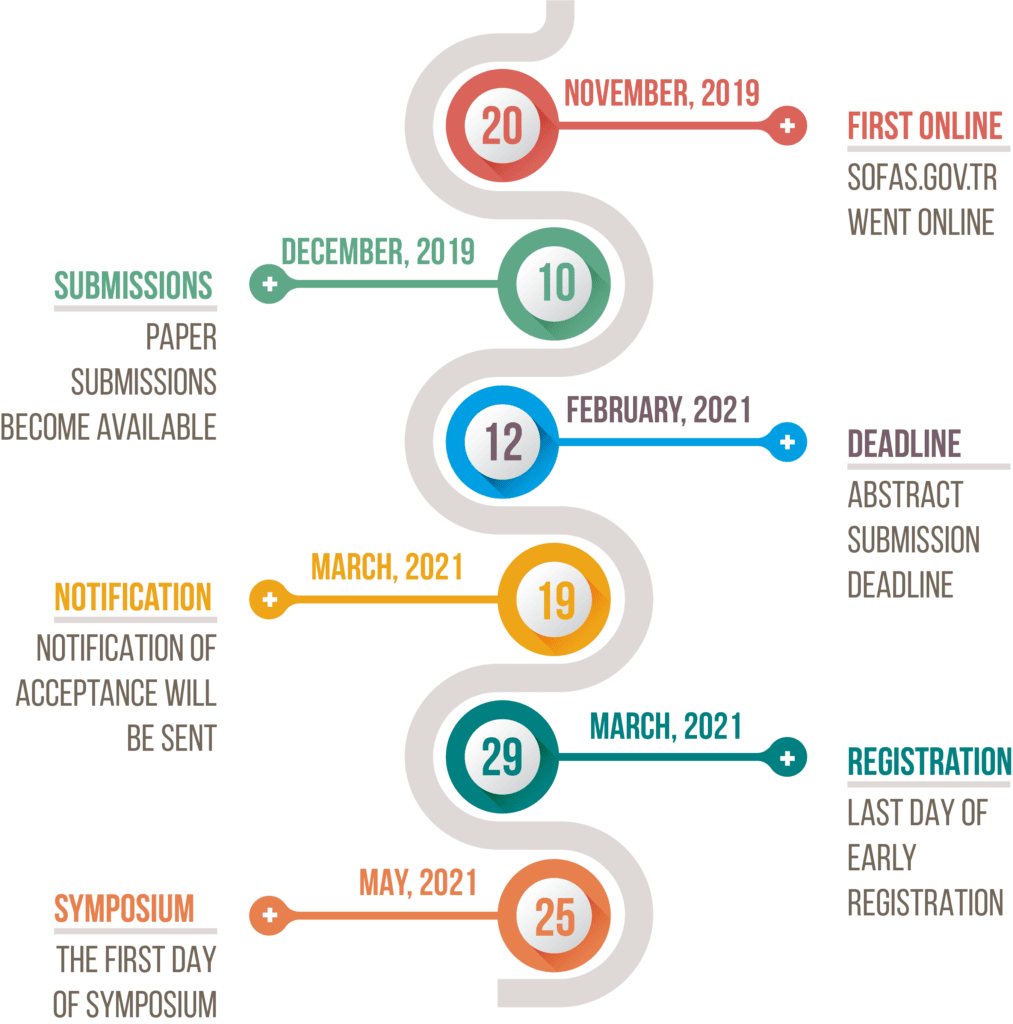 20 NOVEMBER, 2019

FIRST ONLINE

SOFAS.GOV.TR WENT ONLINE

DECEMBER, 2019 10

SUBMISSIONS

PAPER SUBMISSIONS BECOME AVAILABLE

12 FEBRUARY, 2021

DEADLINE

ABSTRACT SUBMISSION DEADLINE

MARCH, 2021 19

NOTIFICATION

NOTIFICATION OF ACCEPTANCE WILL BE SENT

29 MARCH, 2021

REGISTRATION

LAST DAY OF EARLY REGISTRATION

MAY, 2021 25

SYMPOSIUM

THE FIRST DAY OF SYMPOSIUM