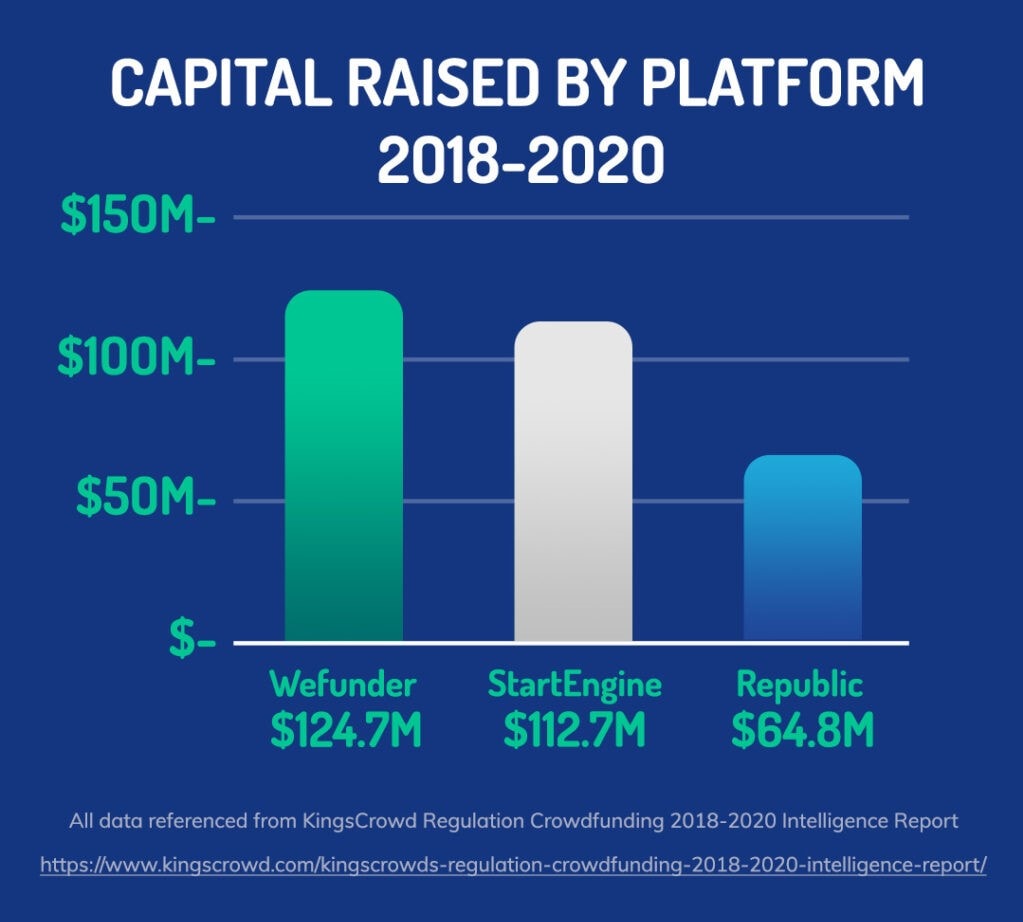 CAPITAL RAISED BY PLATFORM 2018-2020

$150M-

$100M-

$50M-

$-

Wefunder
$124.7M

StartEngine
$112.7M

Republic
$64.8M

All data referenced from KingsCrowd Regulation Crowdfunding 2018-2020 Intelligence Report

https://www.kingscrowd.com/kingscrowds-regulation-crowdfunding-2018-2020-intelligence-report/