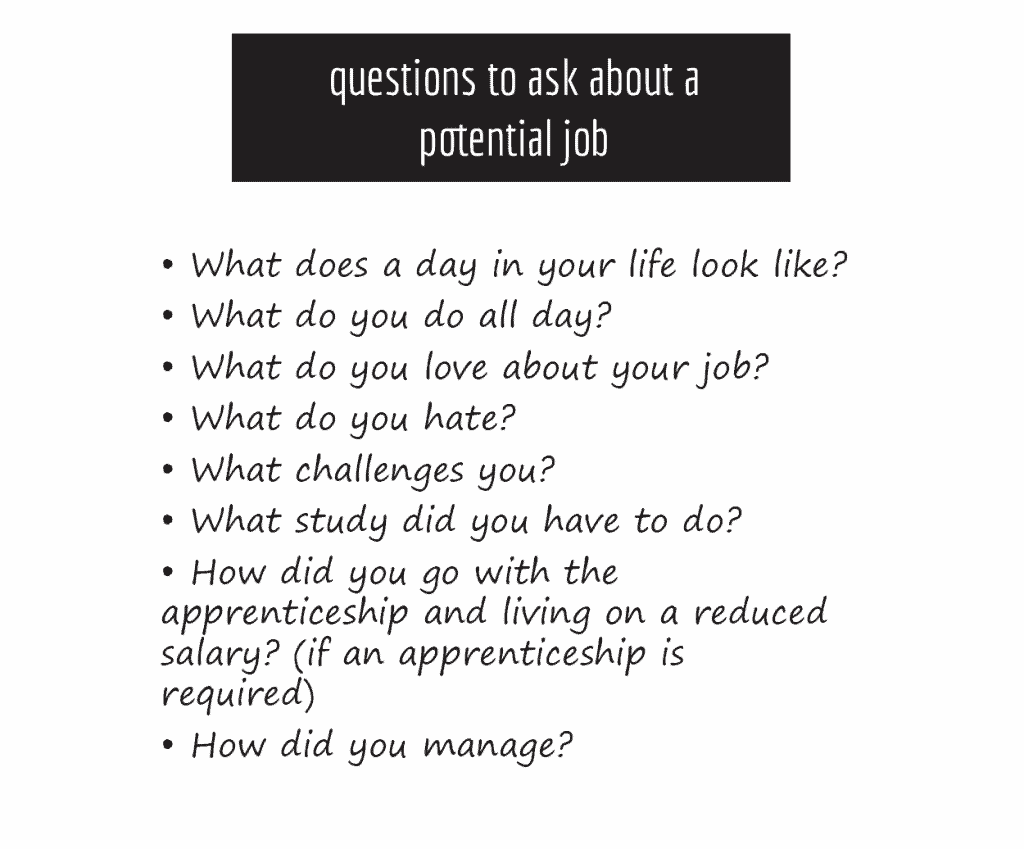 questions to ask about a potential job

• What does a day in your life look like?
• What do you do all day?
• What do you love about your job?
• What do you hate?
• What challenges you?
• What study did you have to do?
• How did you go with the apprenticeship and living on a reduced salary? (if an apprenticeship is required)
• How did you manage?