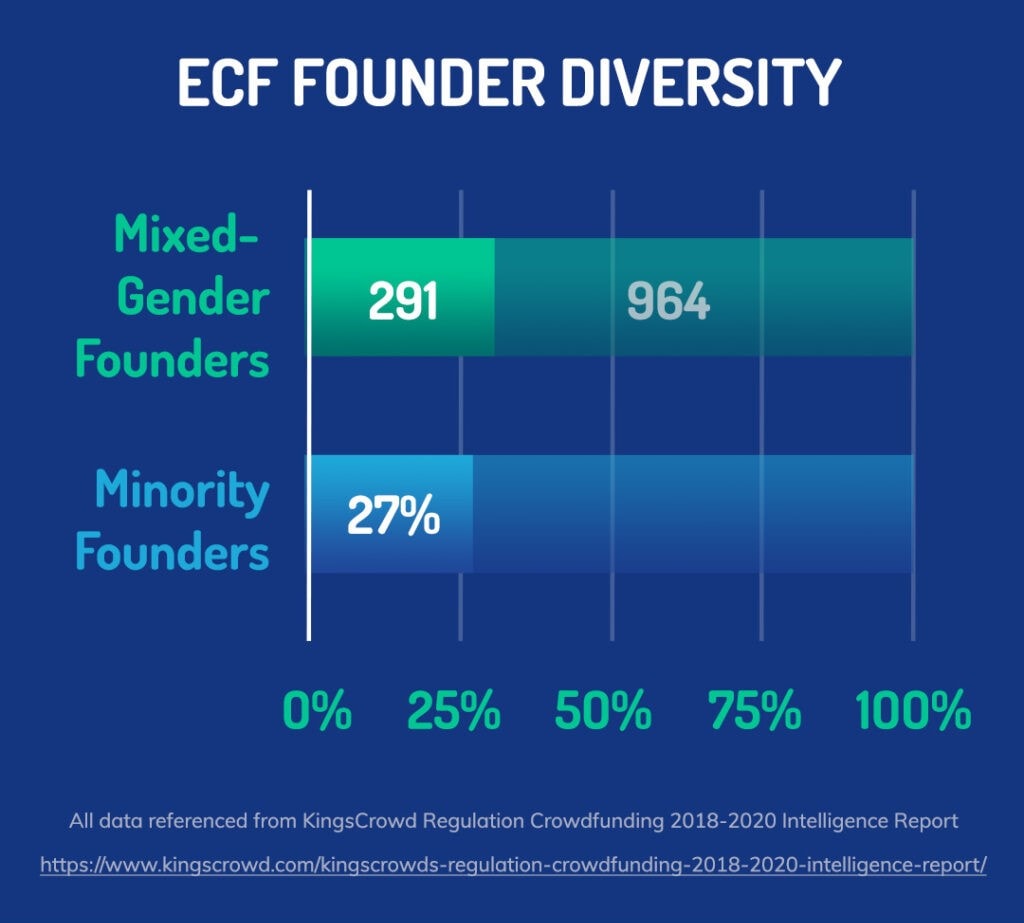 ECF FOUNDER DIVERSITY

Mixed-Gender Founders

291

964

Minority Founders

27%

0%

25%

50%

75%

100%

All data referenced from KingsCrowd Regulation Crowdfunding 2018-2020 Intelligence Report

https://www.kingscrowd.com/kingscrowds-regulation-crowdfunding-2018-2020-intelligence-report/