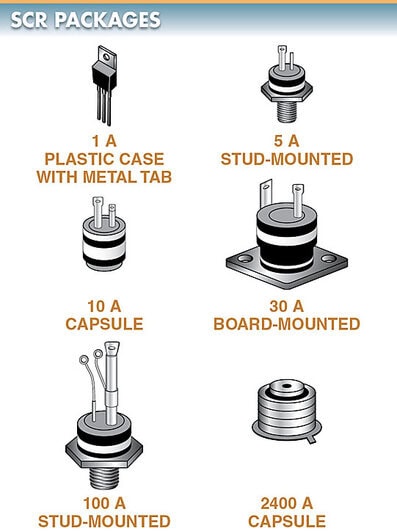 SCR PACKAGES

1 A
PLASTIC CASE
WITH METAL TAB

5 A
STUD-MOUNTED

10 A
CAPSULE

30 A
BOARD-MOUNTED

100 A
STUD-MOUNTED

2400 A
CAPSULE