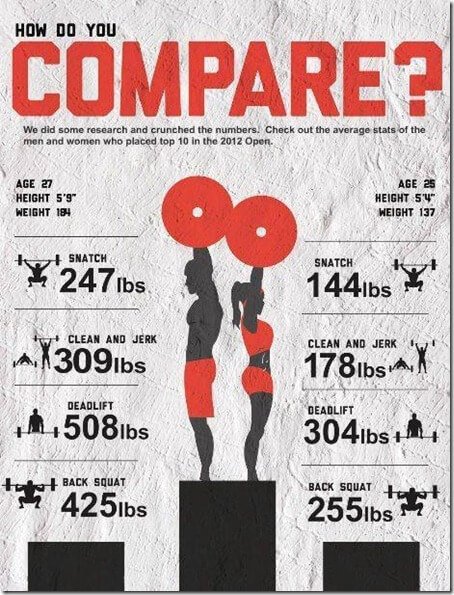 HOW DO YOU

COMPARE?

We did some research and crunched the numbers. Check out the average stats of the men and women who placed top 10 in the 2012 Open.

AGE 27
HEIGHT 5'9"
WEIGHT 184

SNATCH
247lbs

CLEAN AND JERK
309lbs

DEADLIFT
508lbs

BACK SQUAT
425lbs

AGE 25
HEIGHT 5'4"
WEIGHT 137

SNATCH
144lbs

CLEAN AND JERK
178lbs

DEADLIFT
304lbs

BACK SQUAT
255lbs