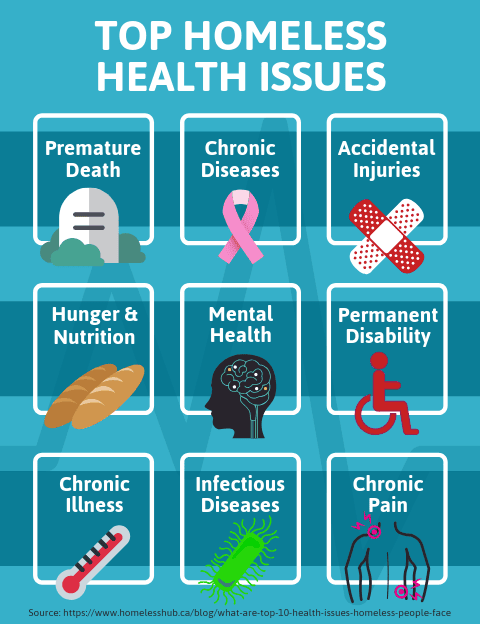 TOP HOMELESS HEALTH ISSUES

Premature Death

Chronic Diseases

Accidental Injuries

Hunger & Nutrition

Mental Health

Permanent Disability

Chronic Illness

Infectious Diseases

Chronic Pain

Source: https://www.homelesshub.ca/blog/what-are-top-10-health-issues-homeless-people-face