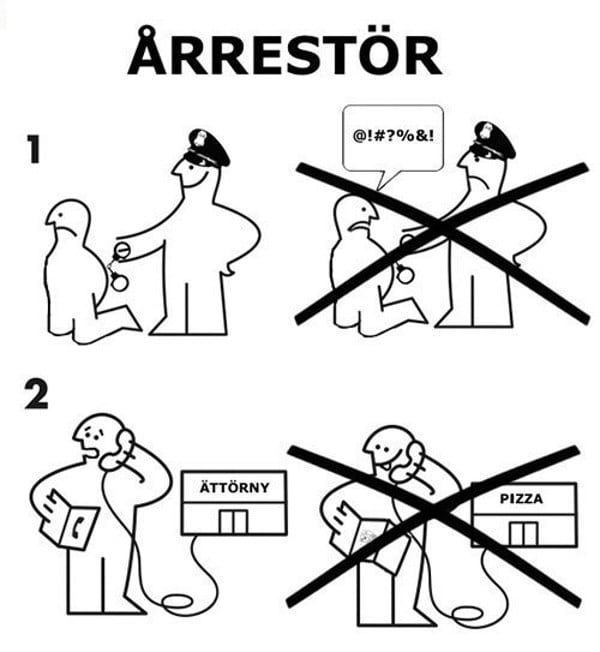 ÅRRESTÖR

1

@!#?%&!

2

ÄTTÖRNY

PIZZA