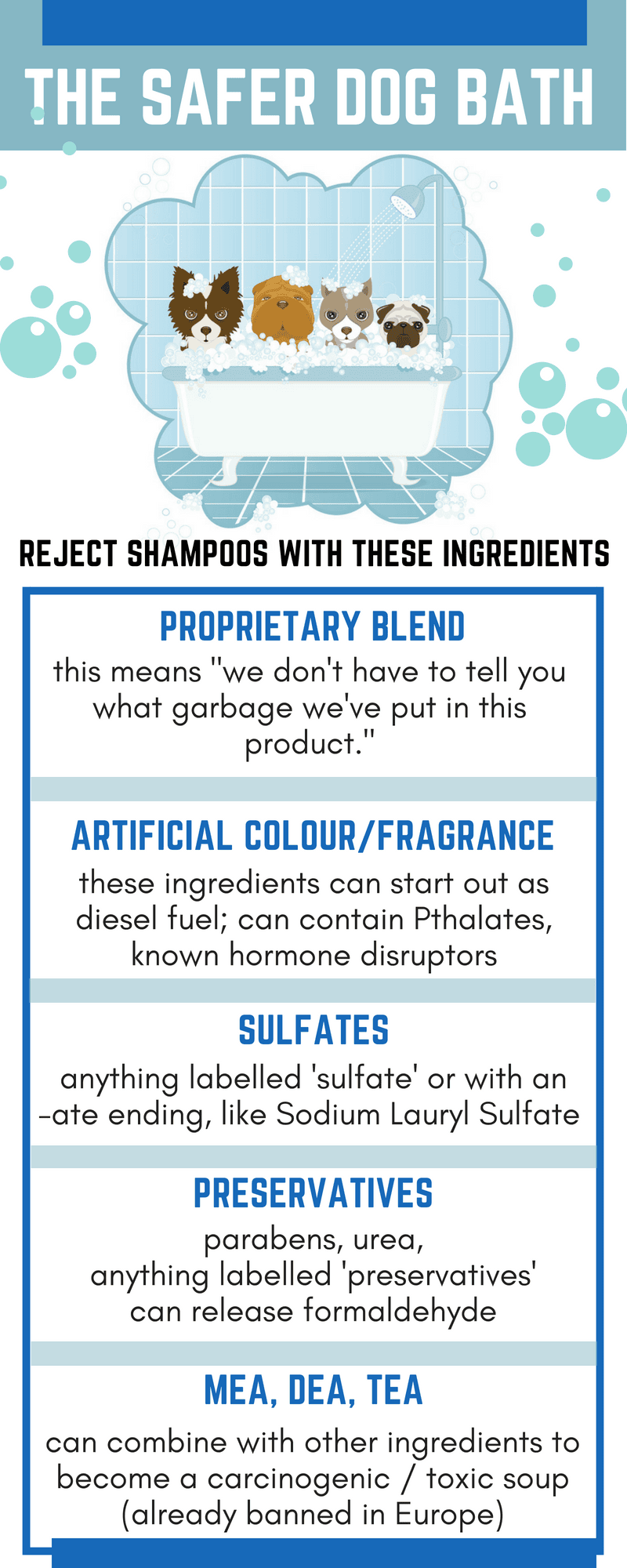 THE SAFER DOG BATH

REJECT SHAMPOOS WITH THESE INGREDIENTS

PROPRIETARY BLEND
this means "we don't have to tell you what garbage we've put in this product."

ARTIFICIAL COLOUR/FRAGRANCE
these ingredients can start out as diesel fuel; can contain Pthalates, known hormone disruptors

SULFATES
anything labelled 'sulfate' or with an -ate ending, like Sodium Lauryl Sulfate

PRESERVATIVES
parabens, urea, anything labelled 'preservatives' can release formaldehyde

MEA, DEA, TEA
can combine with other ingredients to become a carcinogenic / toxic soup (already banned in Europe)