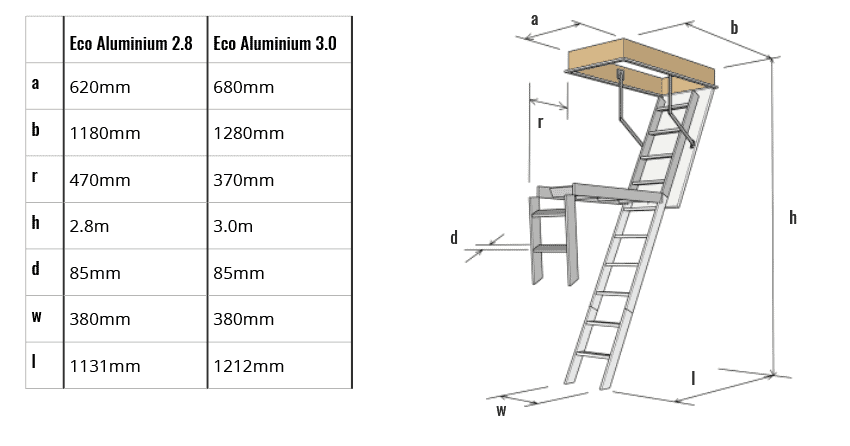 | | Eco Aluminium 2.8 | Eco Aluminium 3.0 |
|---|---|---|
| a | 620mm | 680mm |
| b | 1180mm | 1280mm |
| r | 470mm | 370mm |
| h | 2.8m | 3.0m |
| d | 85mm | 85mm |
| w | 380mm | 380mm |
| l | 1131mm | 1212mm |

a
b
r
h
d
l
w