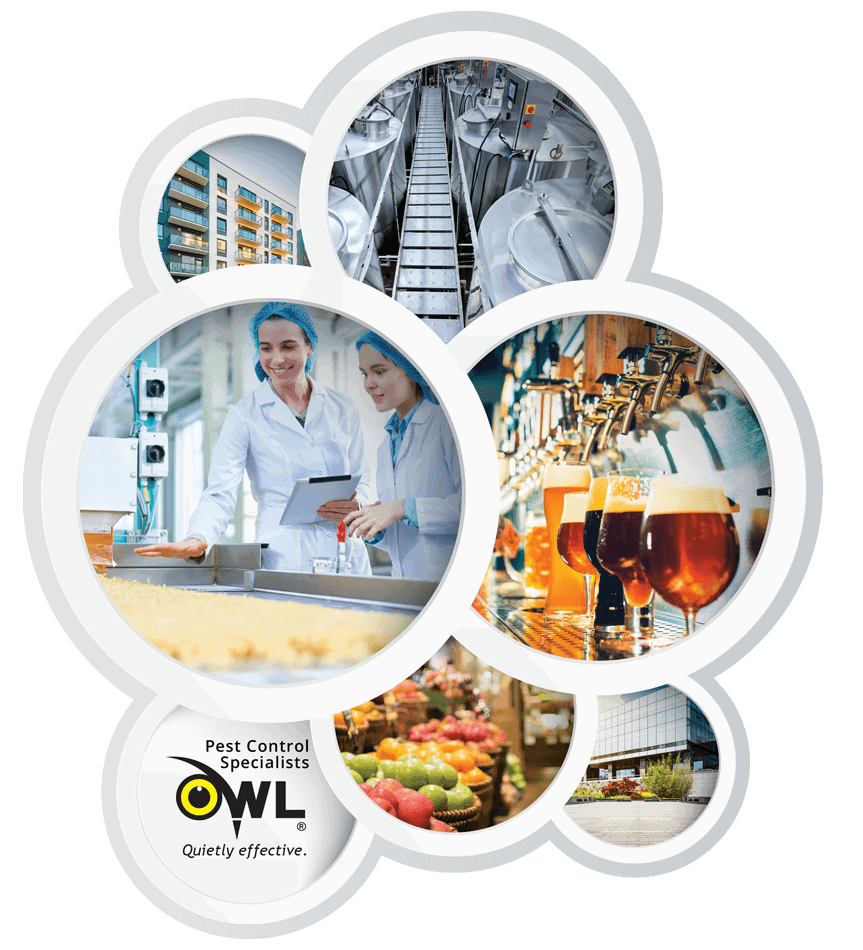 Pest Control Specialists
OWL®
Quietly effective.