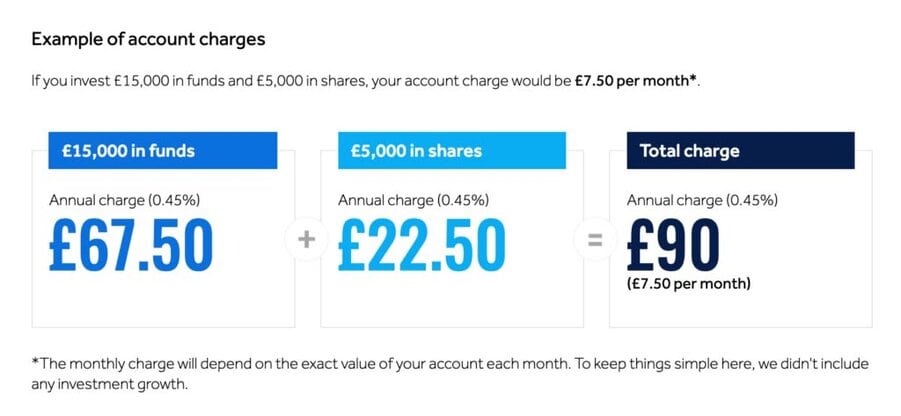 Example of account charges

If you invest £15,000 in funds and £5,000 in shares, your account charge would be **£7.50 per month***.

£15,000 in funds

Annual charge (0.45%)

£67.50

+

£5,000 in shares

Annual charge (0.45%)

£22.50

=

Total charge

Annual charge (0.45%)

£90

(£7.50 per month)

*The monthly charge will depend on the exact value of your account each month. To keep things simple here, we didn't include any investment growth.