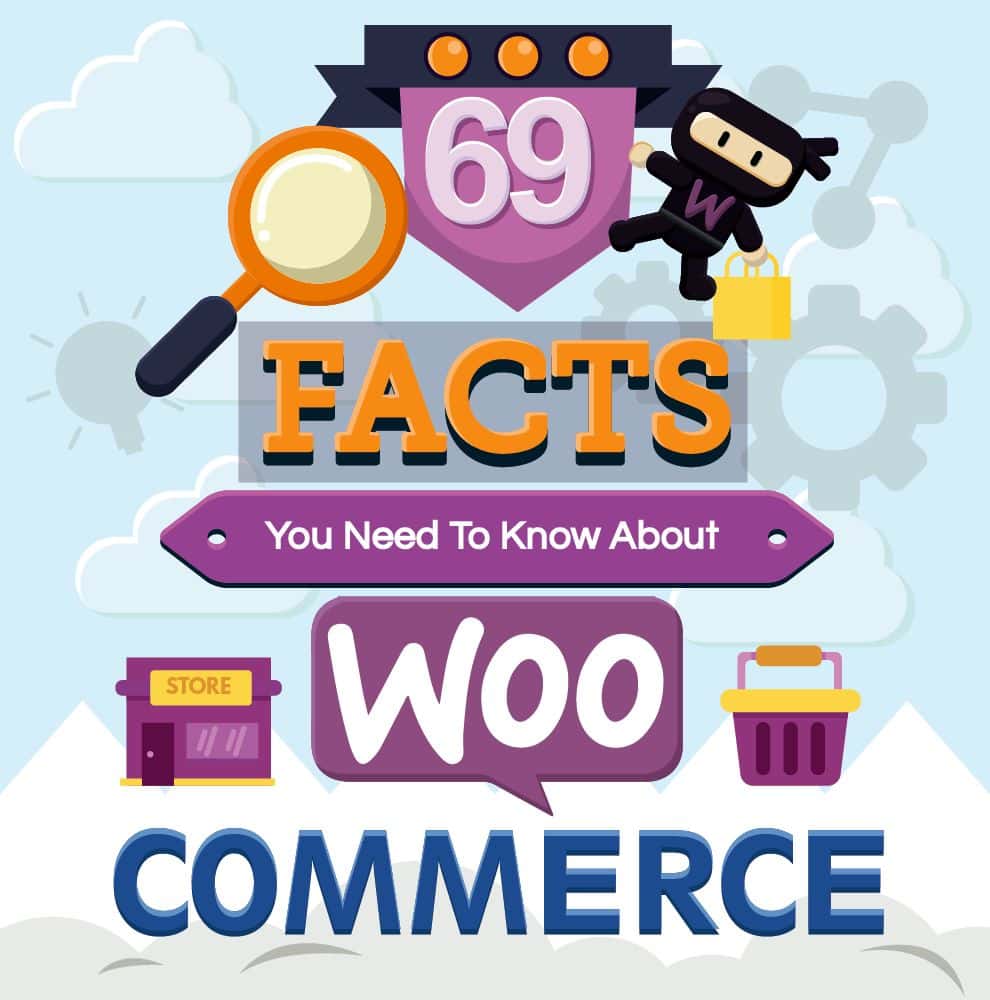 69

W

FACTS

You Need To Know About

STORE

WOO

COMMERCE