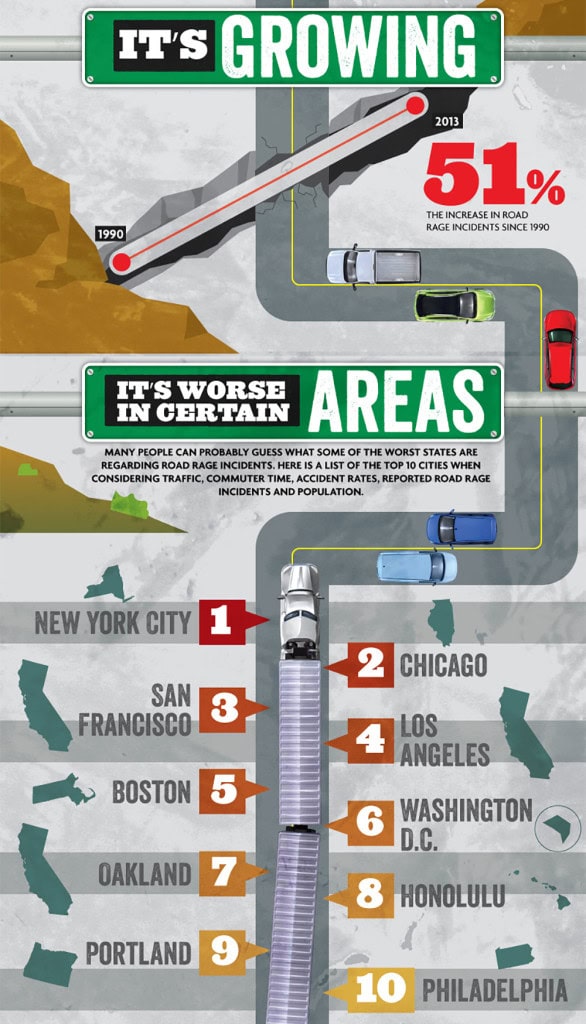 IT'S GROWING

1990

2013

51%

THE INCREASE IN ROAD RAGE INCIDENTS SINCE 1990

IT'S WORSE IN CERTAIN AREAS

MANY PEOPLE CAN PROBABLY GUESS WHAT SOME OF THE WORST STATES ARE REGARDING ROAD RAGE INCIDENTS. HERE IS A LIST OF THE TOP 10 CITIES WHEN CONSIDERING TRAFFIC, COMMUTER TIME, ACCIDENT RATES, REPORTED ROAD RAGE INCIDENTS AND POPULATION.

NEW YORK CITY 1

2 CHICAGO

SAN FRANCISCO 3

4 LOS ANGELES

BOSTON 5

6 WASHINGTON D.C.

OAKLAND 7

8 HONOLULU

PORTLAND 9

10 PHILADELPHIA