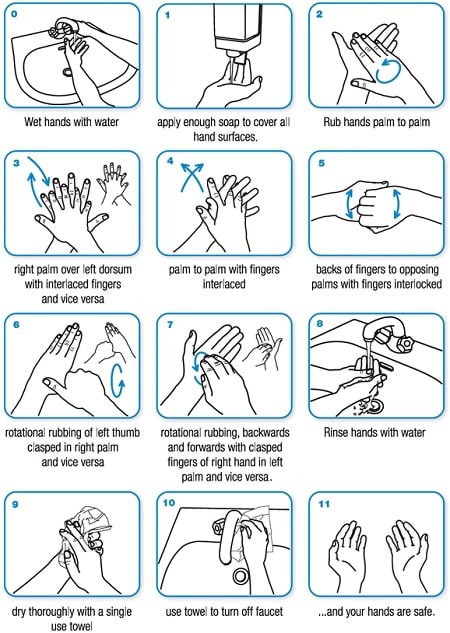 0

Wet hands with water

1

apply enough soap to cover all hand surfaces.

2

Rub hands palm to palm

3

right palm over left dorsum with interlaced fingers and vice versa

4

palm to palm with fingers interlaced

5

backs of fingers to opposing palms with fingers interlocked

6

rotational rubbing of left thumb clasped in right palm and vice versa

7

rotational rubbing, backwards and forwards with clasped fingers of right hand in left palm and vice versa.

8

Rinse hands with water

9

dry thoroughly with a single use towel

10

use towel to turn off faucet

11

...and your hands are safe.