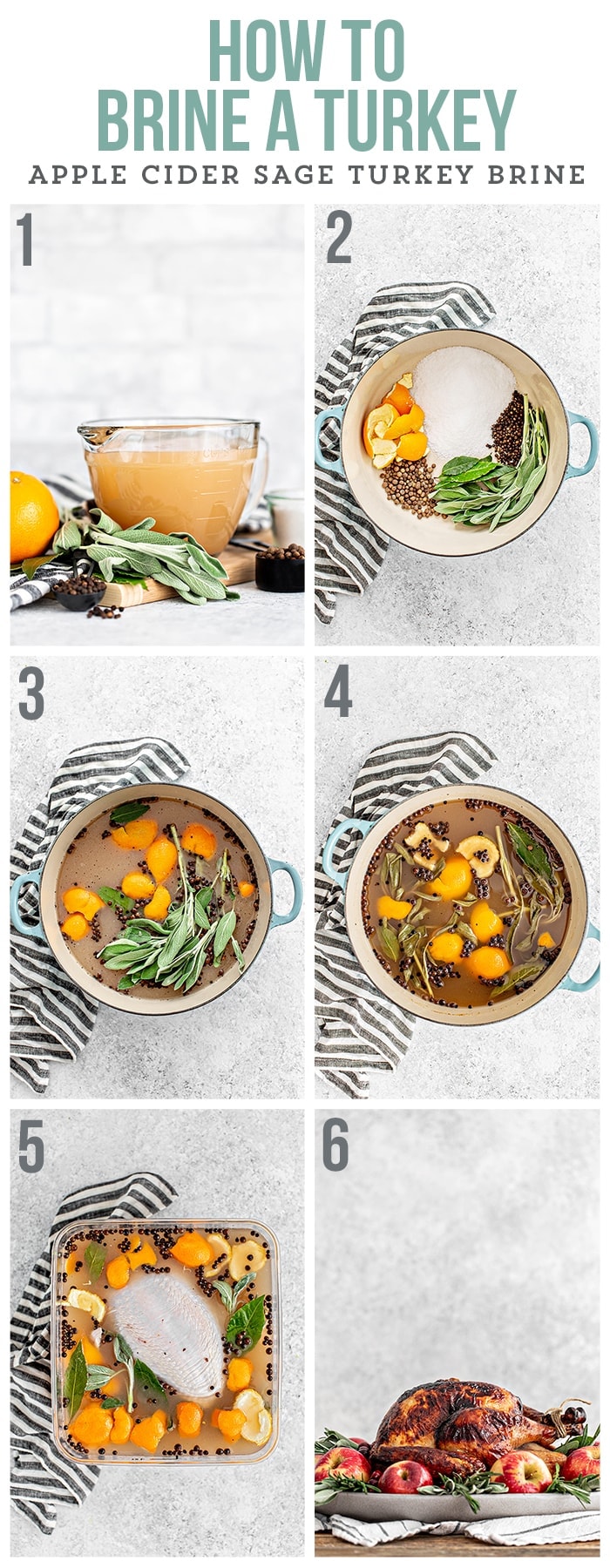 HOW TO
BRINE A TURKEY
APPLE CIDER SAGE TURKEY BRINE

1

2

3

4

5

6