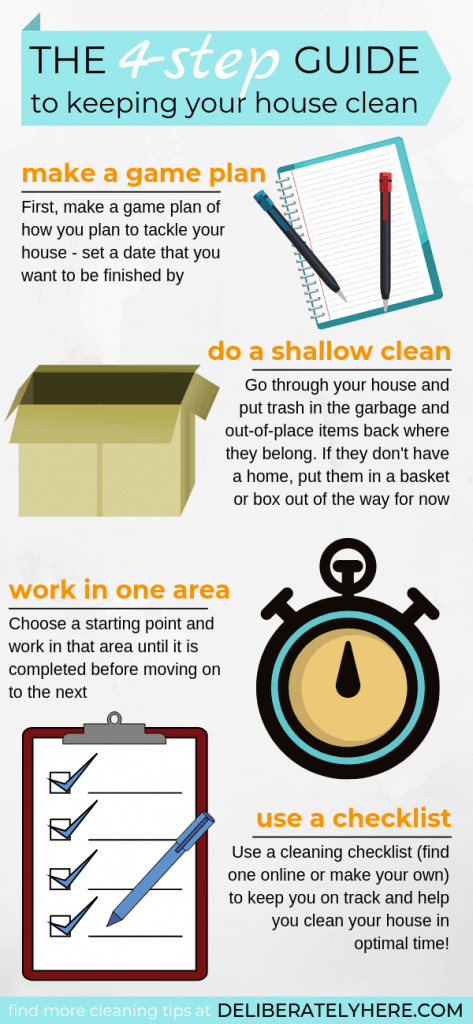 THE 4-step GUIDE
to keeping your house clean

make a game plan

First, make a game plan of how you plan to tackle your house - set a date that you want to be finished by

do a shallow clean

Go through your house and put trash in the garbage and out-of-place items back where they belong. If they don't have a home, put them in a basket or box out of the way for now

work in one area

Choose a starting point and work in that area until it is completed before moving on to the next

use a checklist

Use a cleaning checklist (find one online or make your own) to keep you on track and help you clean your house in optimal time!

find more cleaning tips at DELIBERATELYHERE.COM