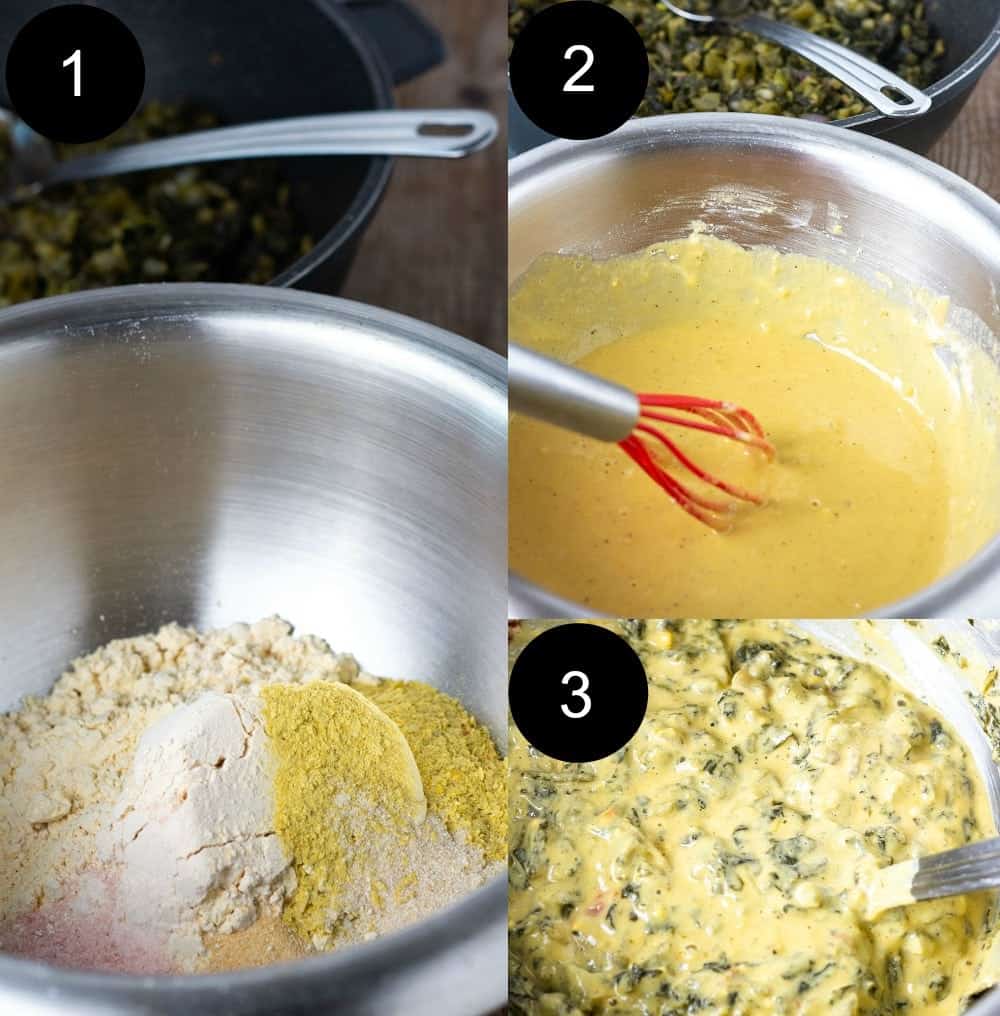 1

2

3