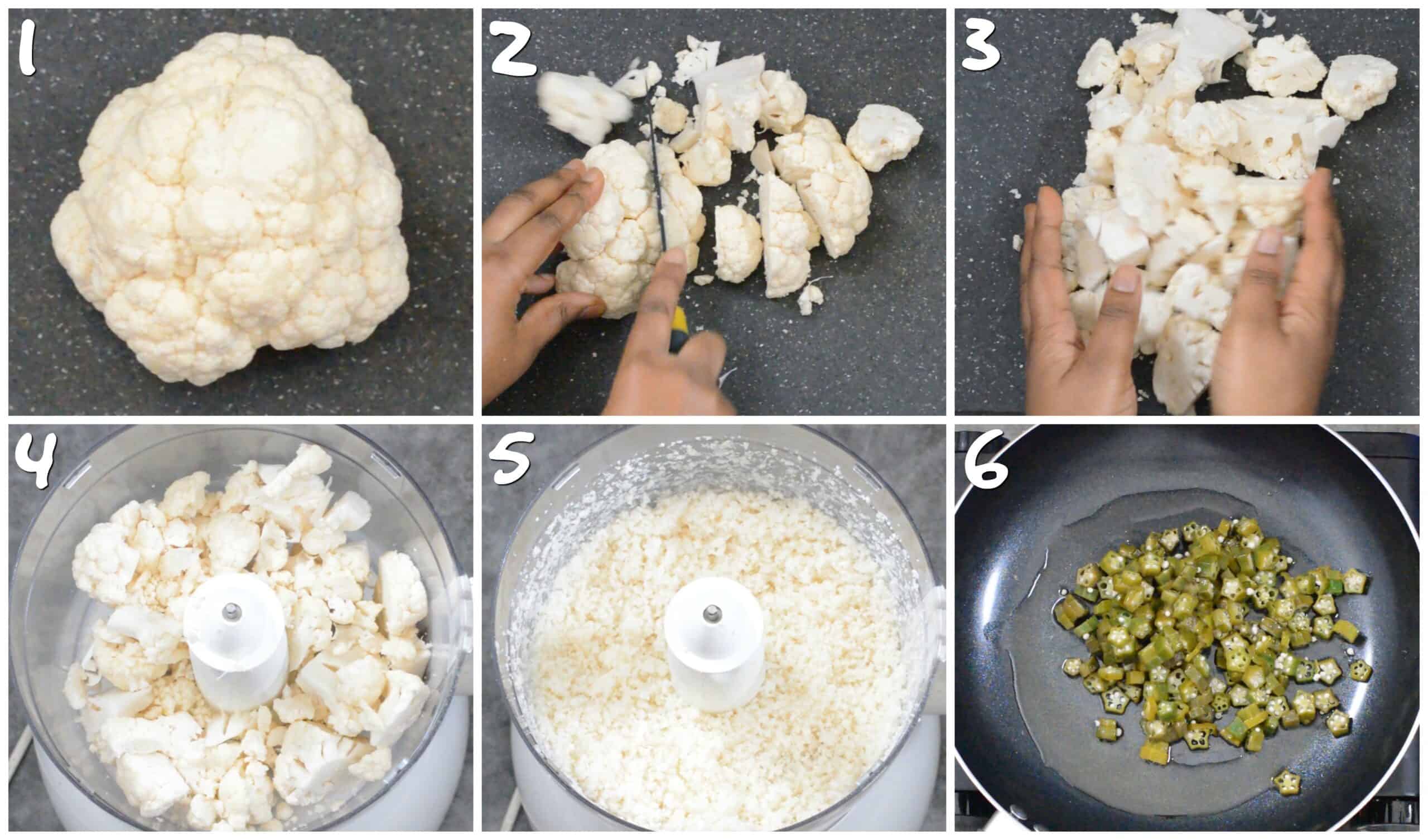 1
2
3
4
5
6