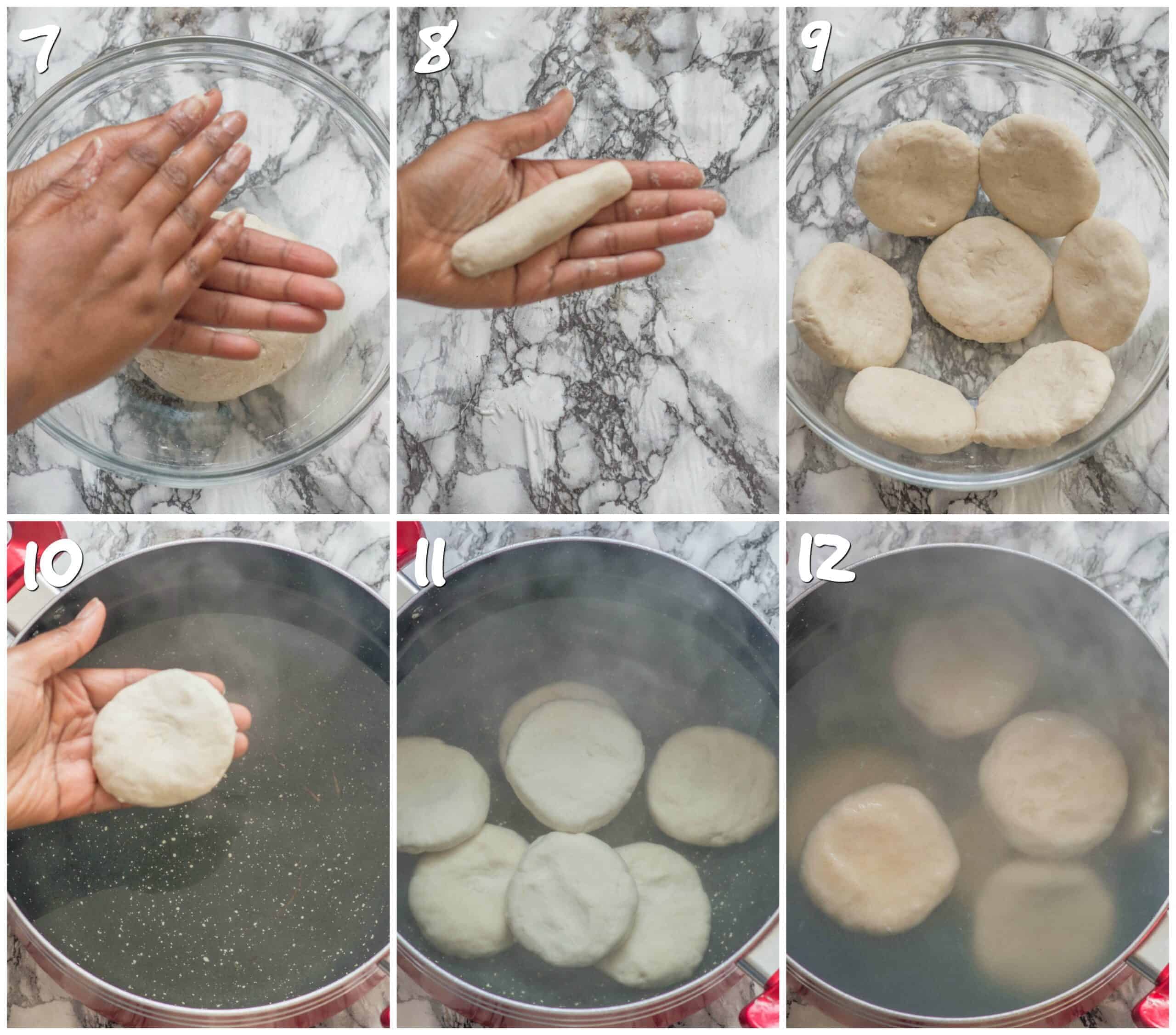 7

8

9

10

11

12