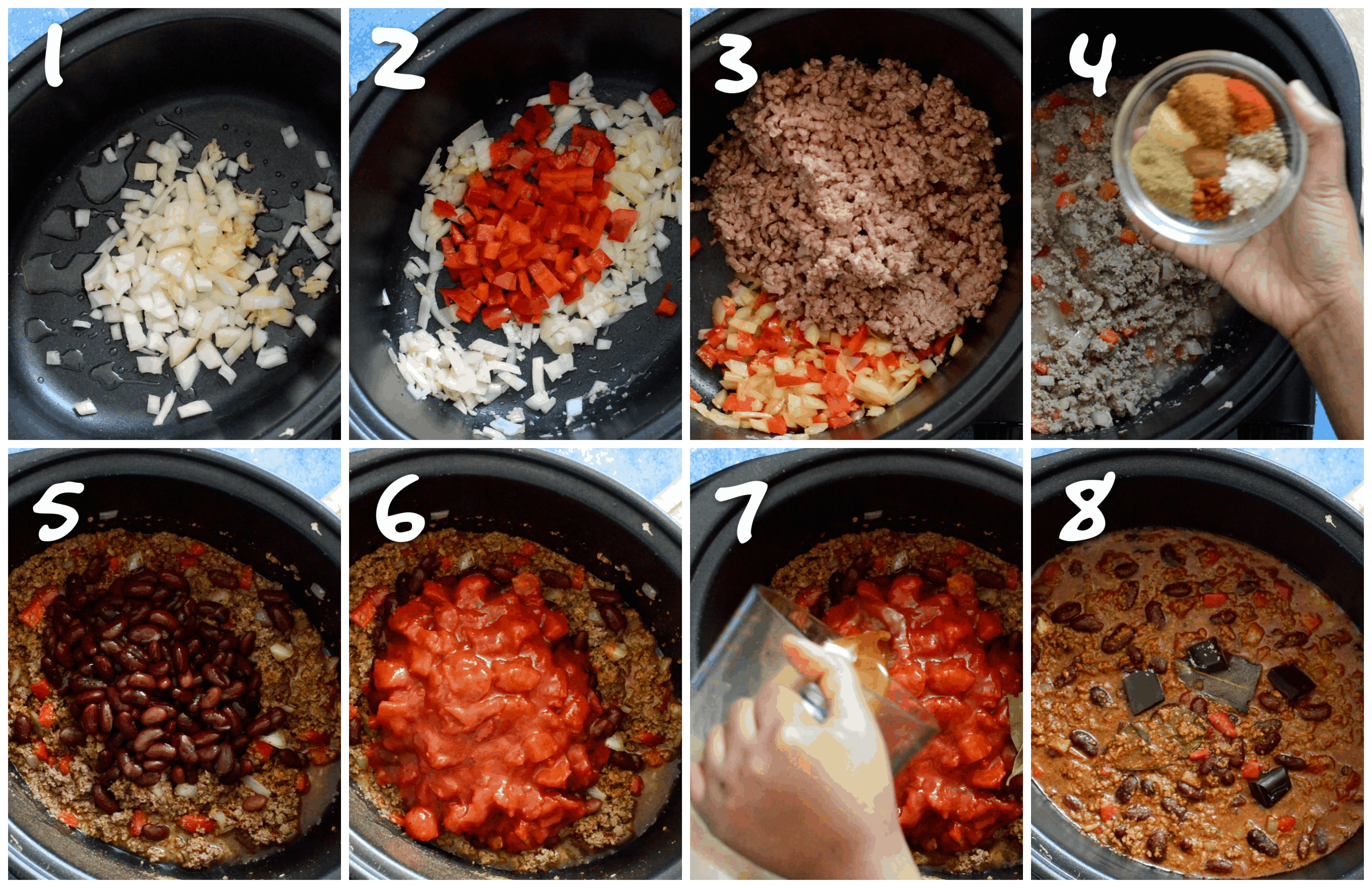 1

2

3

4

5

6

7

8