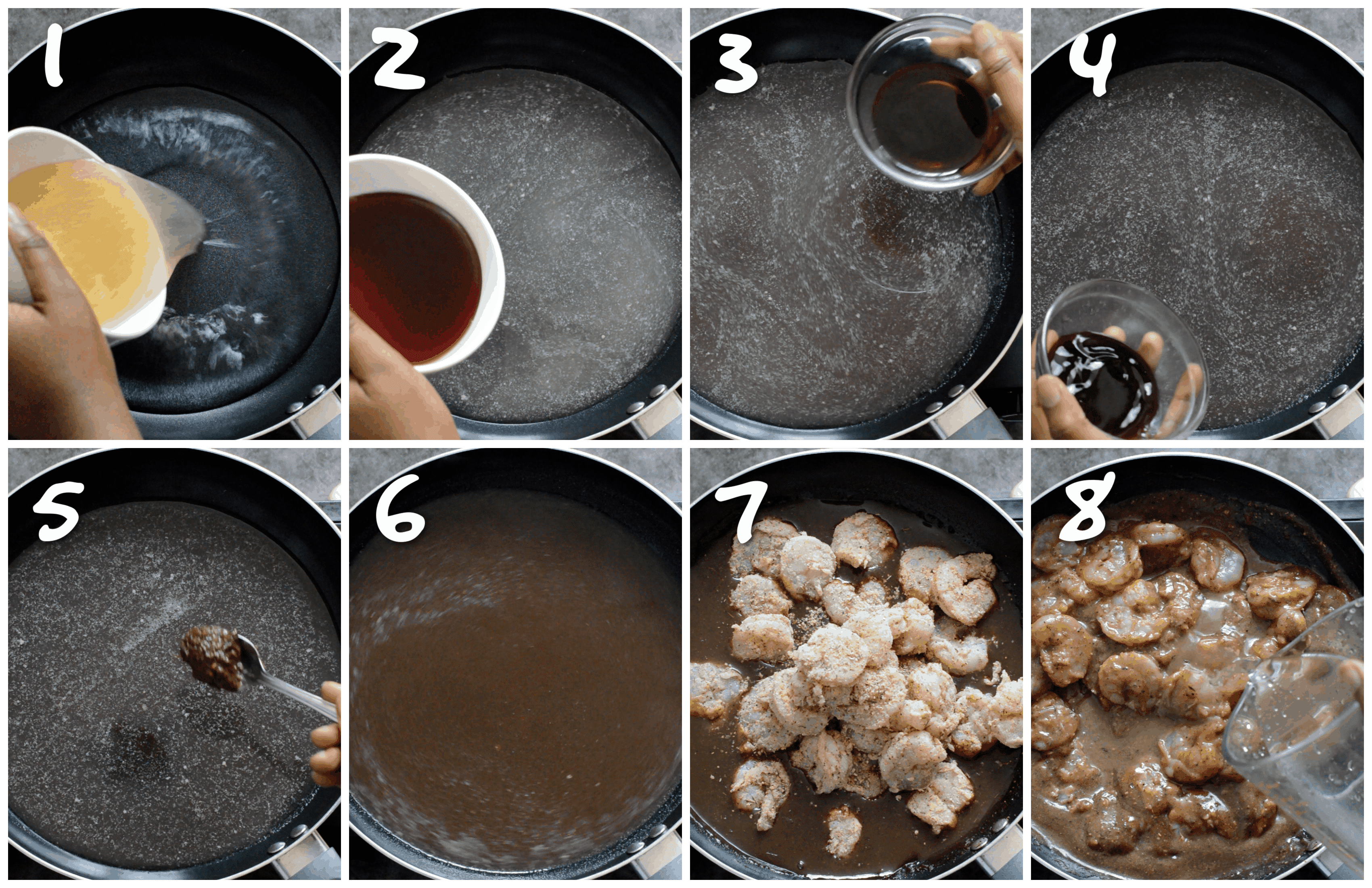 1
2
3
4
5
6
7
8