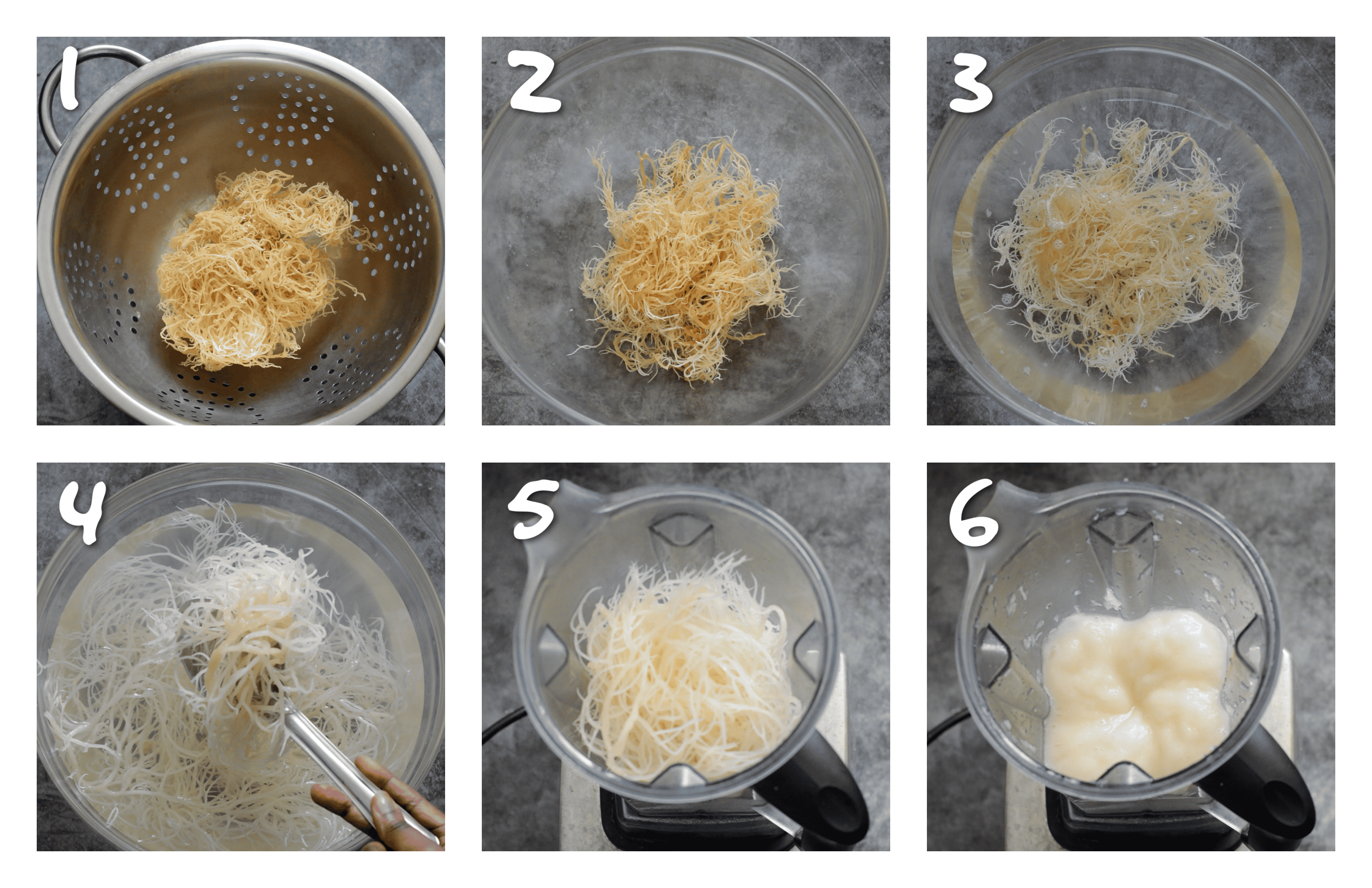 1

2

3

4

5

6