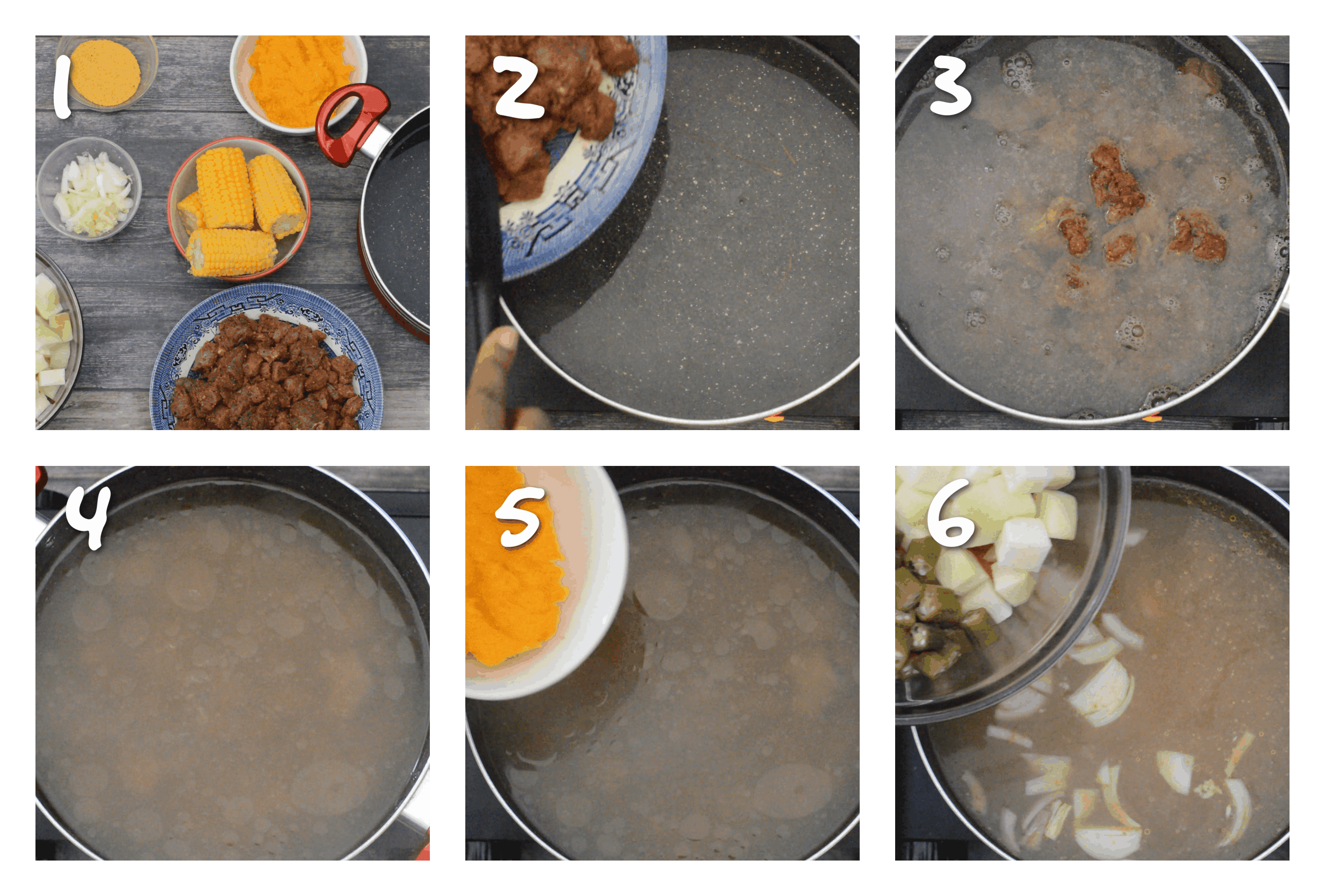 1

2

3

4

5

6