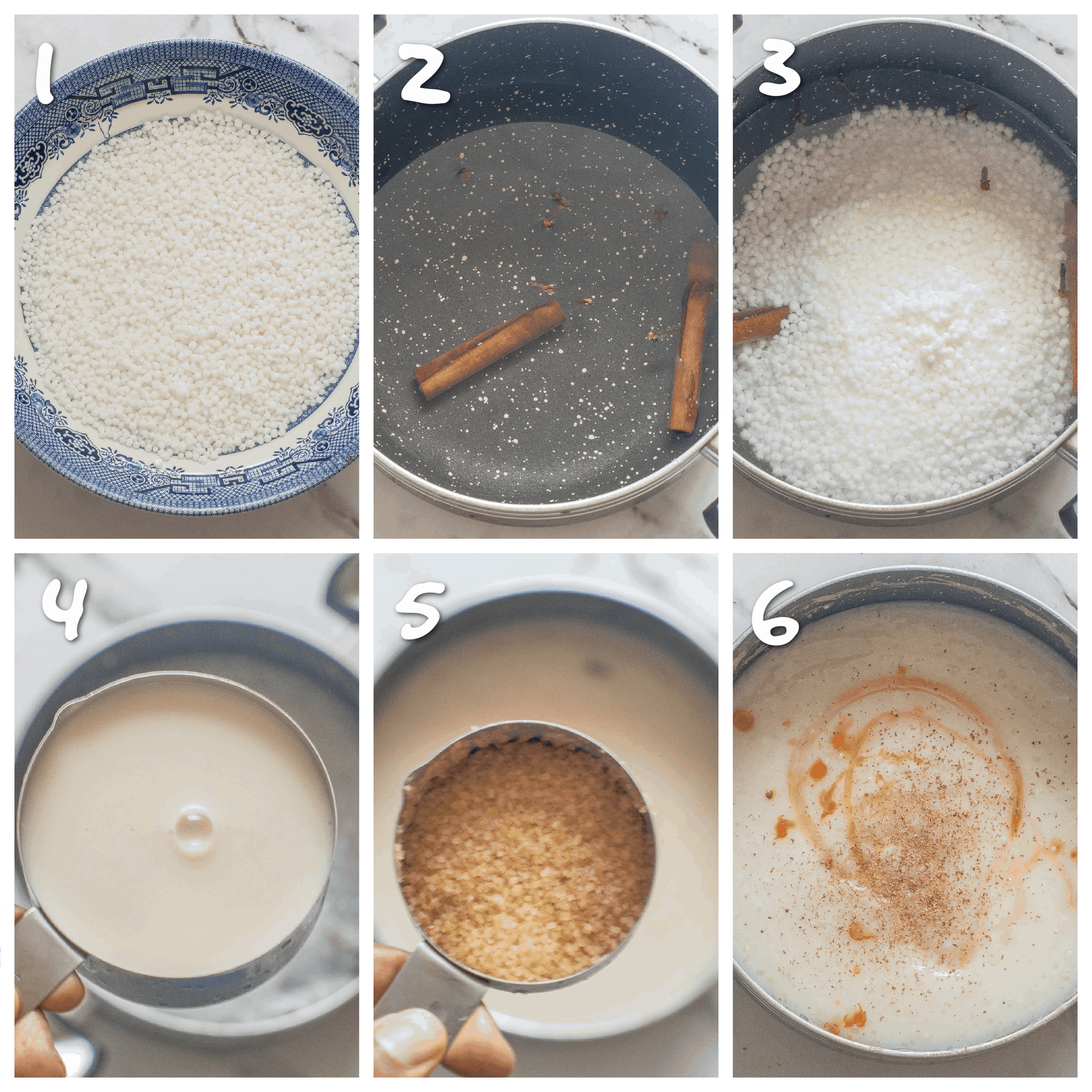 1
2
3
4
5
6