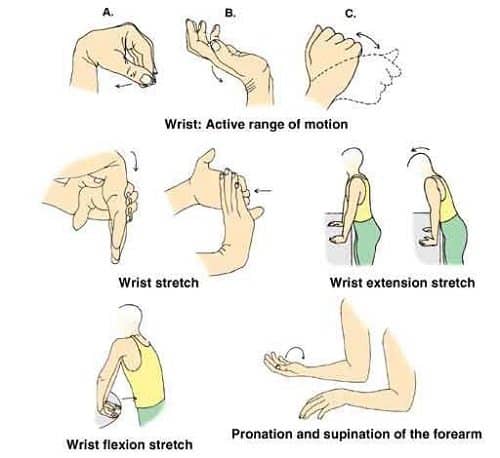 A.

B.

C.

Wrist: Active range of motion

Wrist stretch

Wrist extension stretch

Wrist flexion stretch

Pronation and supination of the forearm