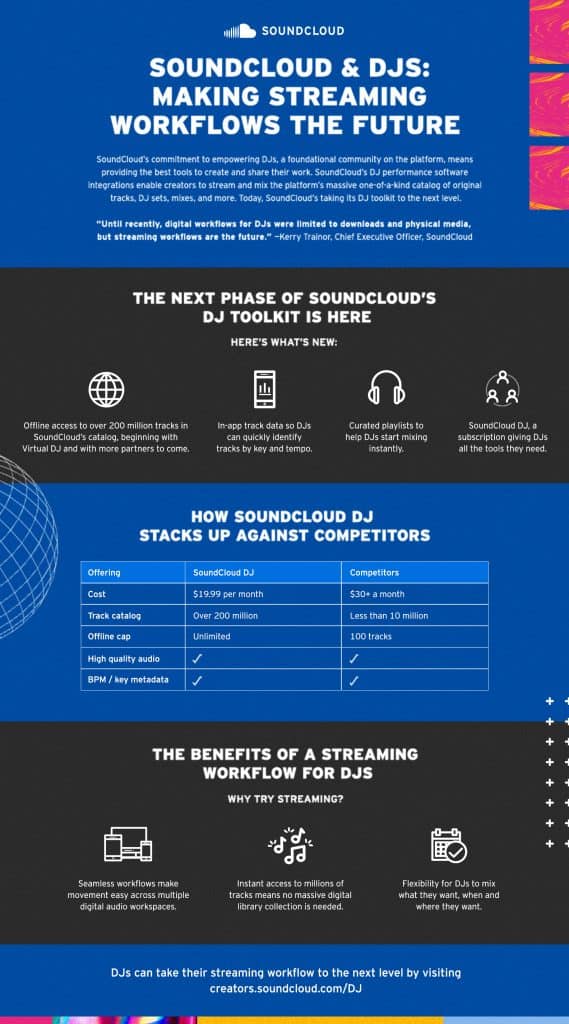 SOUNDCLOUD

SOUNDCLOUD & DJS: MAKING STREAMING WORKFLOWS THE FUTURE

SoundCloud's commitment to empowering DJs, a foundational community on the platform, means providing the best tools to create and share their work. SoundCloud's DJ performance software integrations enable creators to stream and mix the platform's massive one-of-a-kind catalog of original tracks, DJ sets, mixes, and more. Today, SoundCloud's taking its DJ toolkit to the next level.

"Until recently, digital workflows for DJs were limited to downloads and physical media, but streaming workflows are the future." —Kerry Trainor, Chief Executive Officer, SoundCloud

THE NEXT PHASE OF SOUNDCLOUD'S DJ TOOLKIT IS HERE

HERE'S WHAT'S NEW:

Offline access to over 200 million tracks in SoundCloud's catalog, beginning with Virtual DJ and with more partners to come.

In-app track data so DJs can quickly identify tracks by key and tempo.

Curated playlists to help DJs start mixing instantly.

SoundCloud DJ, a subscription giving DJs all the tools they need.

HOW SOUNDCLOUD DJ STACKS UP AGAINST COMPETITORS

| Offering | SoundCloud DJ | Competitors |
|---|---|---|
| Cost | $19.99 per month | $30+ a month |
| Track catalog | Over 200 million | Less than 10 million |
| Offline cap | Unlimited | 100 tracks |
| High quality audio | ✓ | ✓ |
| BPM / key metadata | ✓ | ✓ |

THE BENEFITS OF A STREAMING WORKFLOW FOR DJS

WHY TRY STREAMING?

Seamless workflows make movement easy across multiple digital audio workspaces.

Instant access to millions of tracks means no massive digital library collection is needed.

Flexibility for DJs to mix what they want, when and where they want.

DJs can take their streaming workflow to the next level by visiting creators.soundcloud.com/DJ