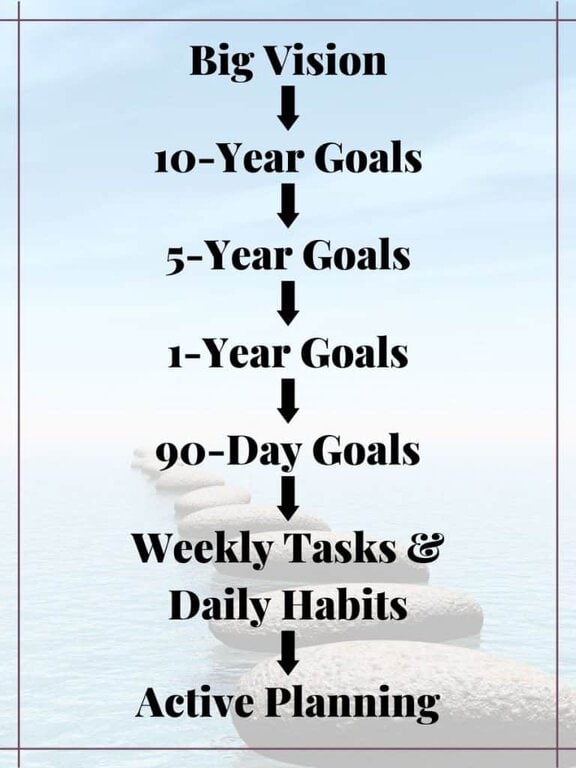 Big Vision

10-Year Goals

5-Year Goals

1-Year Goals

90-Day Goals

Weekly Tasks & Daily Habits

Active Planning