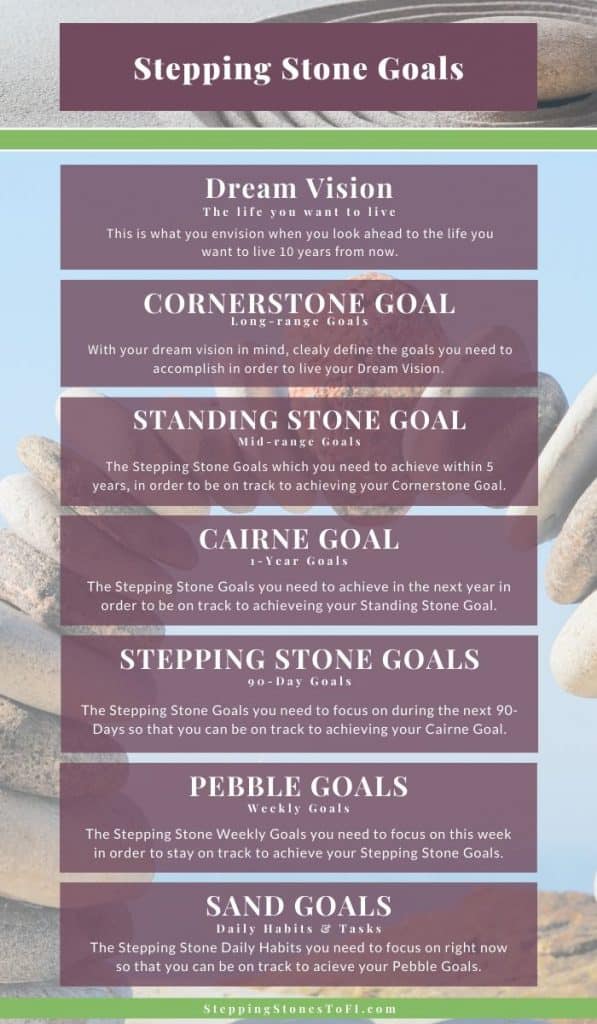 Stepping Stone Goals

Dream Vision
The life you want to live
This is what you envision when you look ahead to the life you want to live 10 years from now.

CORNERSTONE GOAL
Long-range Goals
With your dream vision in mind, clealy define the goals you need to accomplish in order to live your Dream Vision.

STANDING STONE GOAL
Mid-range Goals
The Stepping Stone Goals which you need to achieve within 5 years, in order to be on track to achieving your Cornerstone Goal.

CAIRNE GOAL
1-Year Goals
The Stepping Stone Goals you need to achieve in the next year in order to be on track to achieveing your Standing Stone Goal.

STEPPING STONE GOALS
90-Day Goals
The Stepping Stone Goals you need to focus on during the next 90-Days so that you can be on track to achieving your Cairne Goal.

PEBBLE GOALS
Weekly Goals
The Stepping Stone Weekly Goals you need to focus on this week in order to stay on track to achieve your Stepping Stone Goals.

SAND GOALS
Daily Habits & Tasks
The Stepping Stone Daily Habits you need to focus on right now so that you can be on track to acieve your Pebble Goals.

SteppingStonesToFI.com