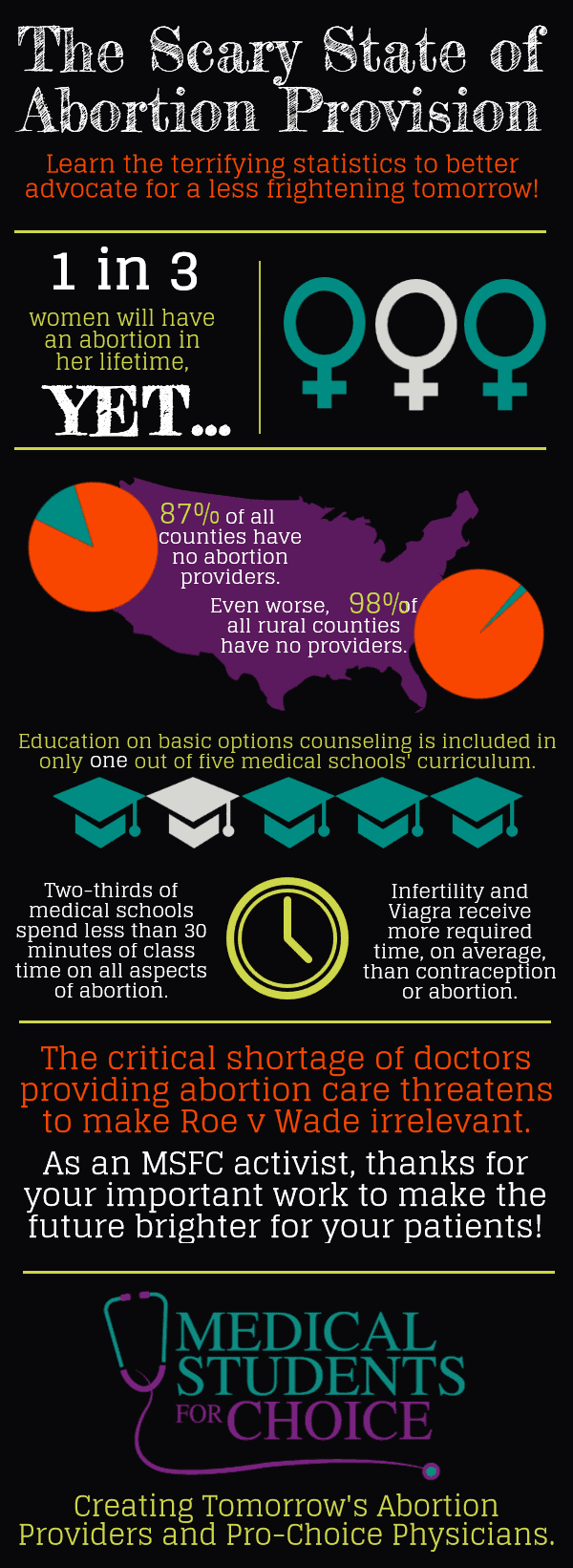 The Scary State of Abortion Provision

Learn the terrifying statistics to better advocate for a less frightening tomorrow!

1 in 3

women will have an abortion in her lifetime,

YET...

87% of all counties have no abortion providers.

Even worse, 98% of all rural counties have no providers.

Education on basic options counseling is included in only one out of five medical schools' curriculum.

Two-thirds of medical schools spend less than 30 minutes of class time on all aspects of abortion.

Infertility and Viagra receive more required time, on average, than contraception or abortion.

The critical shortage of doctors providing abortion care threatens to make Roe v Wade irrelevant.

As an MSFC activist, thanks for your important work to make the future brighter for your patients!

MEDICAL STUDENTS FOR CHOICE

Creating Tomorrow's Abortion Providers and Pro-Choice Physicians.