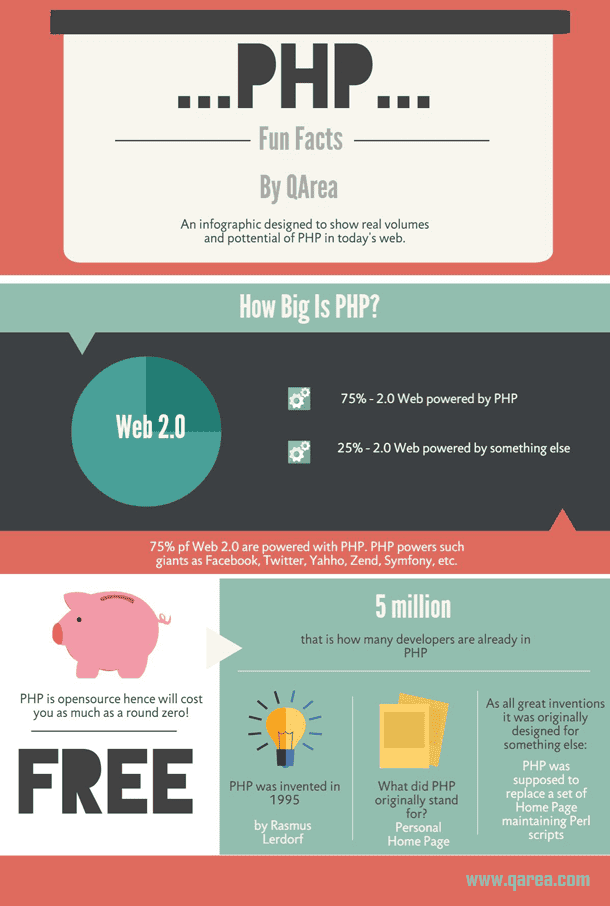 ...PHP...

Fun Facts

By QArea

An infographic designed to show real volumes and pottential of PHP in today's web.

How Big Is PHP?

Web 2.0

75% - 2.0 Web powered by PHP

25% - 2.0 Web powered by something else

75% pf Web 2.0 are powered with PHP. PHP powers such giants as Facebook, Twitter, Yahho, Zend, Symfony, etc.

PHP is opensource hence will cost you as much as a round zero!

FREE

5 million

that is how many developers are already in PHP

PHP was invented in 1995

by Rasmus Lerdorf

What did PHP originally stand for?

Personal Home Page

As all great inventions it was originally designed for something else:

PHP was supposed to replace a set of Home Page maintaining Perl scripts

www.qarea.com