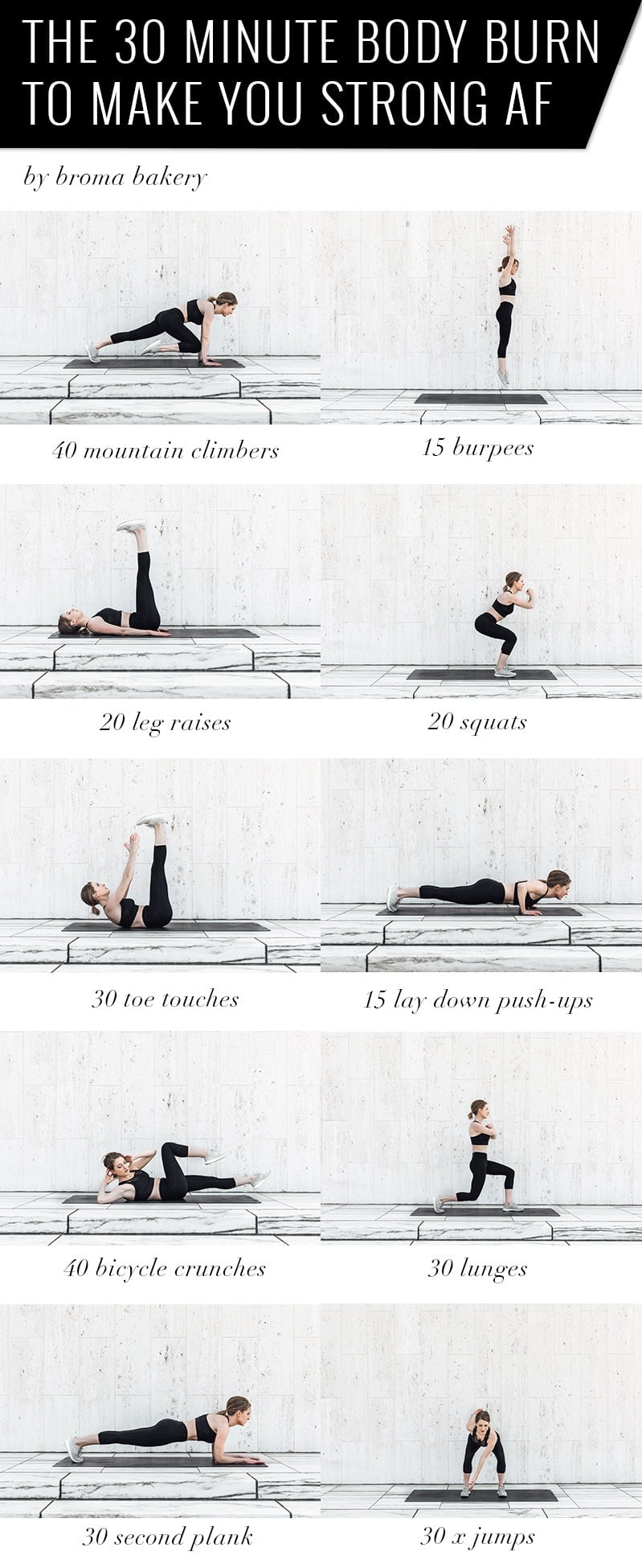 THE 30 MINUTE BODY BURN TO MAKE YOU STRONG AF

by broma bakery

40 mountain climbers

15 burpees

20 leg raises

20 squats

30 toe touches

15 lay down push-ups

40 bicycle crunches

30 lunges

30 second plank

30 x jumps