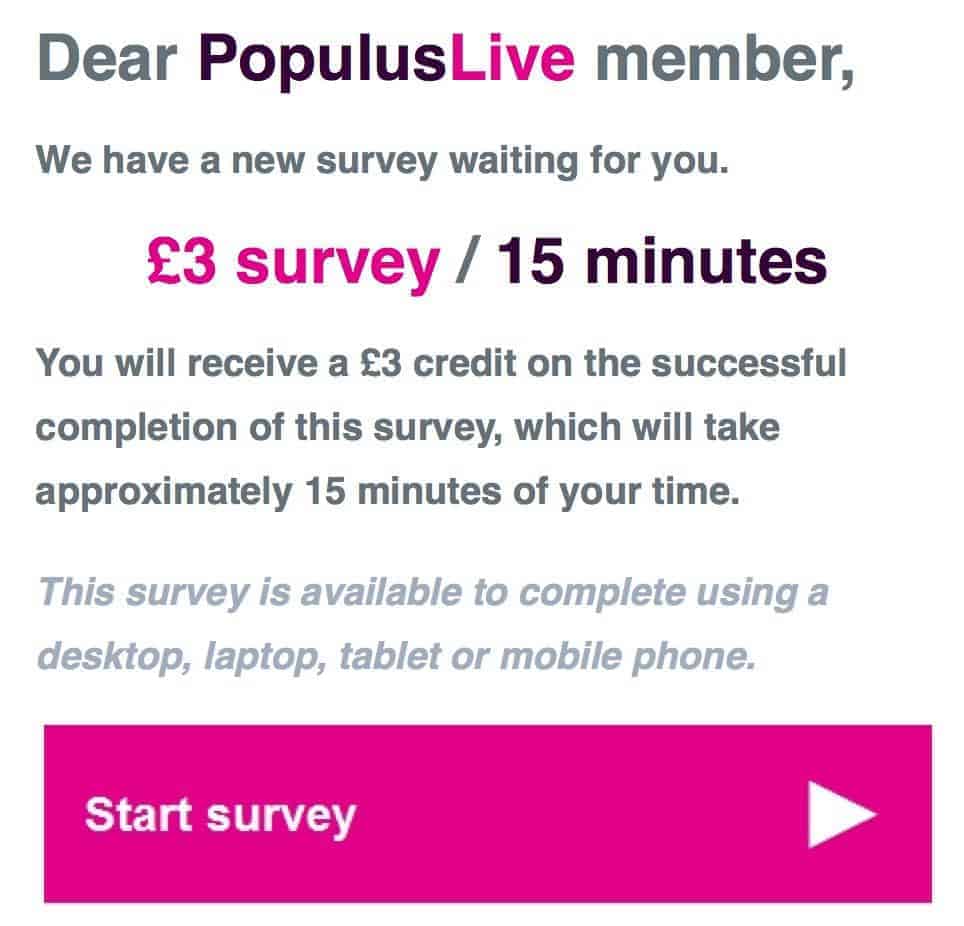 Dear PopulusLive member,

We have a new survey waiting for you.

£3 survey / 15 minutes

You will receive a £3 credit on the successful completion of this survey, which will take approximately 15 minutes of your time.

This survey is available to complete using a desktop, laptop, tablet or mobile phone.

Start survey