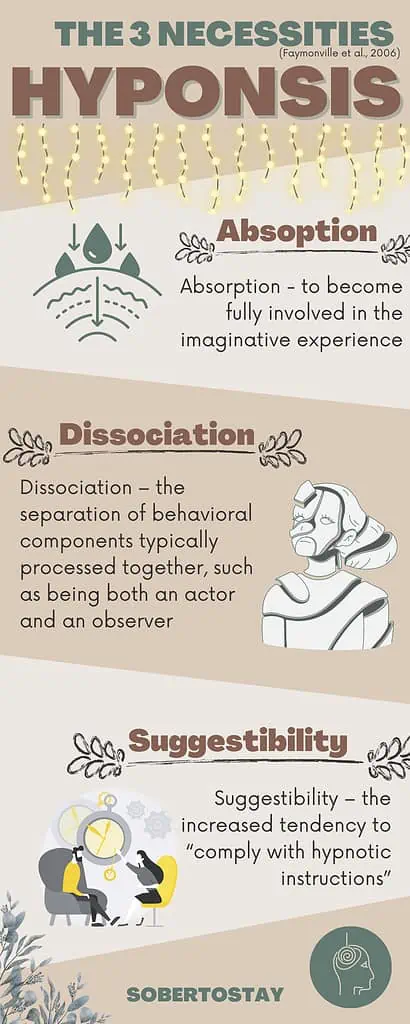 THE 3 NECESSITIES
(Faymonville et al., 2006)
HYPONSIS

Absoption

Absorption - to become fully involved in the imaginative experience

Dissociation

Dissociation – the separation of behavioral components typically processed together, such as being both an actor and an observer

Suggestibility

Suggestibility – the increased tendency to "comply with hypnotic instructions"

SOBERTOSTAY