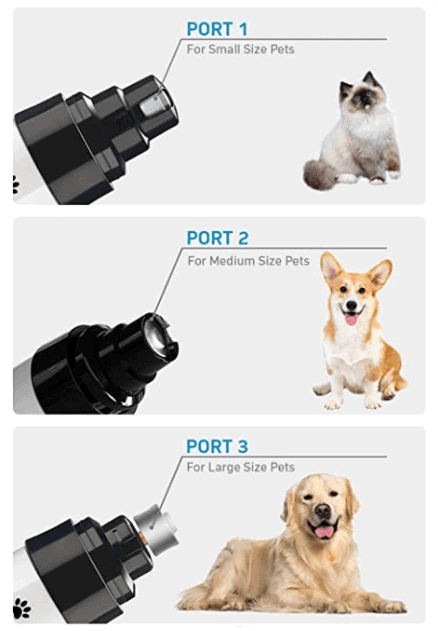 PORT 1
For Small Size Pets

PORT 2
For Medium Size Pets

PORT 3
For Large Size Pets