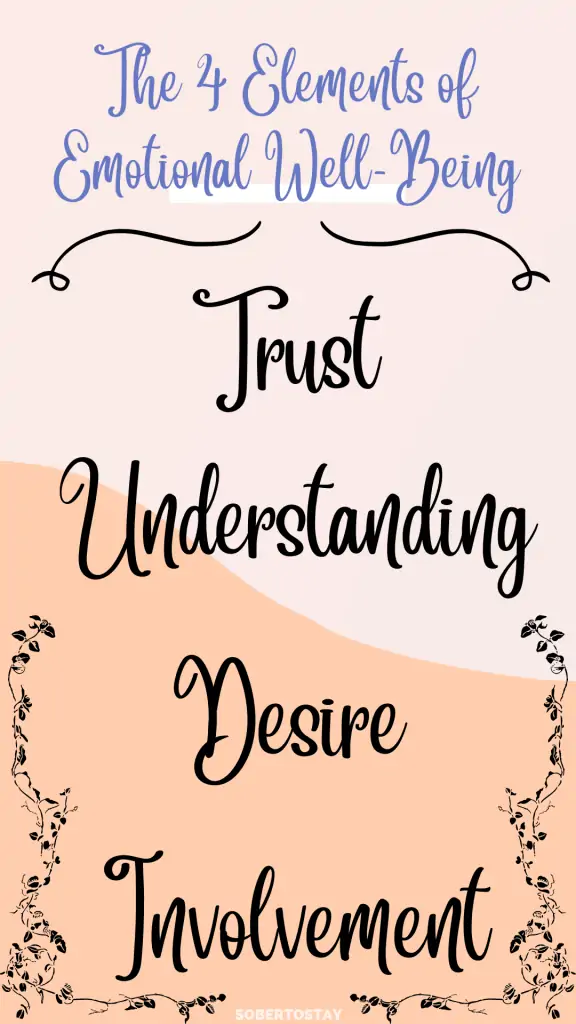 The 4 Elements of Emotional Well-Being

Trust

Understanding

Desire

Involvement

SOBERTOSTAY