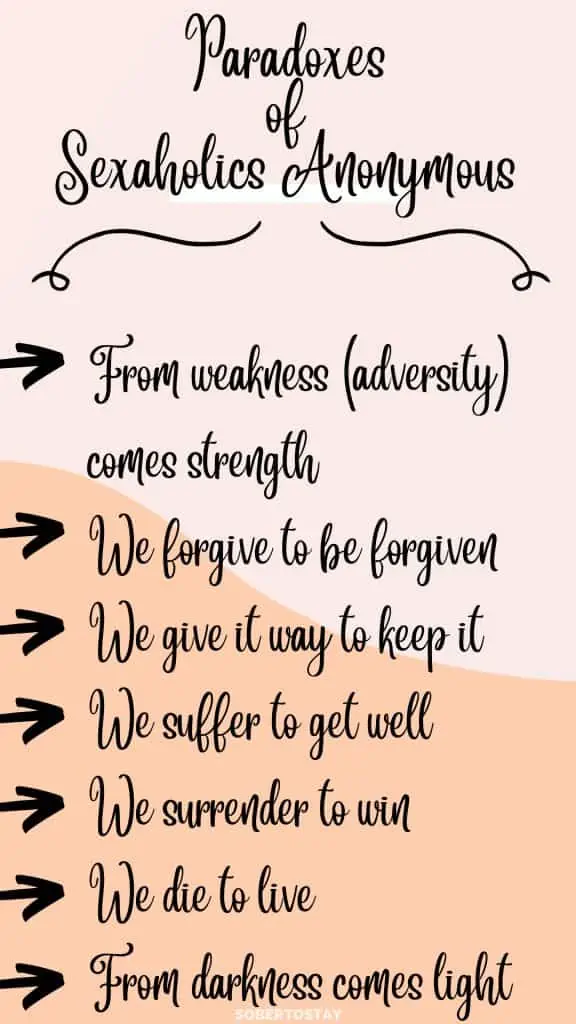 Paradoxes of Sexaholics Anonymous

From weakness (adversity) comes strength

We forgive to be forgiven

We give it way to keep it

We suffer to get well

We surrender to win

We die to live

From darkness comes light

SOBERTOSTAY