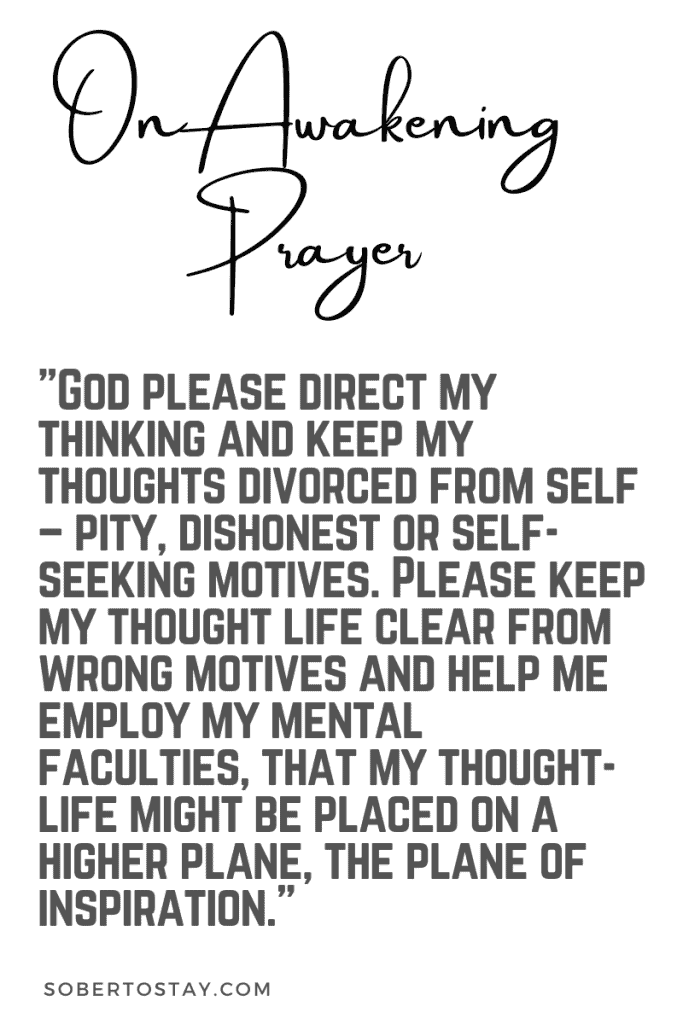 On Awakening
Prayer

"God please direct my thinking and keep my thoughts divorced from self – pity, dishonest or self-seeking motives. Please keep my thought life clear from wrong motives and help me employ my mental faculties, that my thought-life might be placed on a higher plane, the plane of inspiration."

SOBERTOSTAY.COM