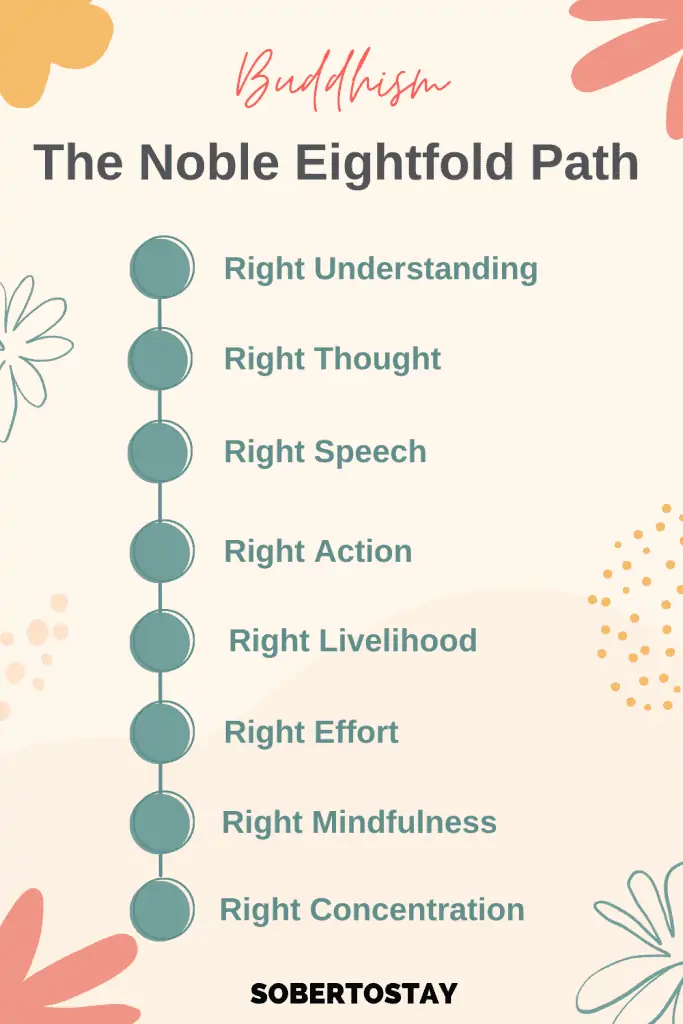 Buddhism

The Noble Eightfold Path

Right Understanding

Right Thought

Right Speech

Right Action

Right Livelihood

Right Effort

Right Mindfulness

Right Concentration

SOBERTOSTAY