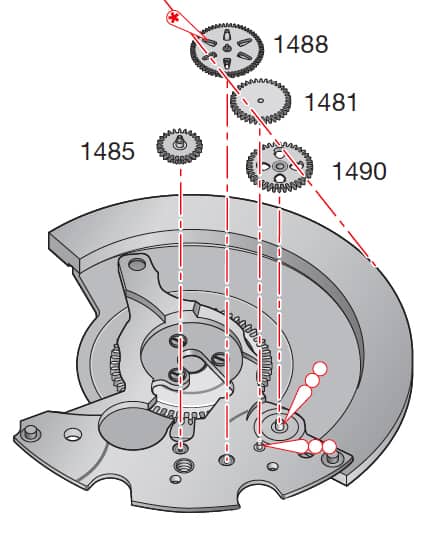 *
1488
1481
1485
1490