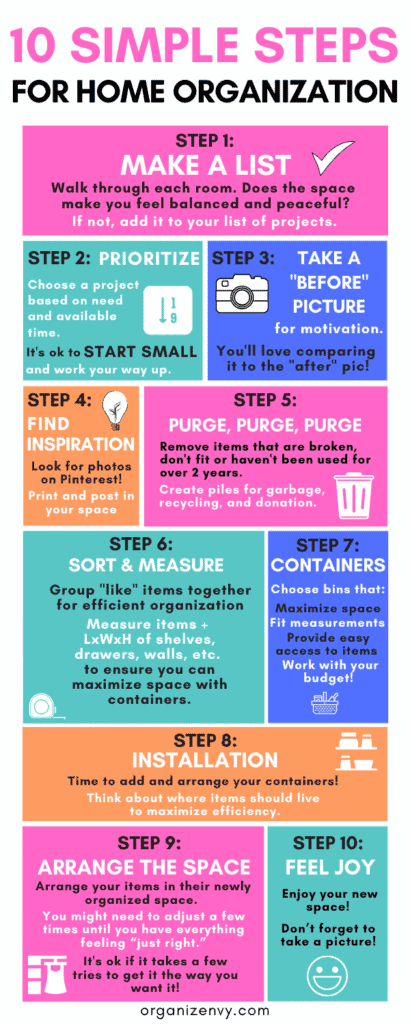 10 SIMPLE STEPS
FOR HOME ORGANIZATION

STEP 1:
MAKE A LIST
Walk through each room. Does the space make you feel balanced and peaceful? If not, add it to your list of projects.

STEP 2: PRIORITIZE
Choose a project based on need and available time.
1
9
It's ok to START SMALL and work your way up.

STEP 3: TAKE A "BEFORE" PICTURE
for motivation.
You'll love comparing it to the "after" pic!

STEP 4:
FIND INSPIRATION
Look for photos on Pinterest!
Print and post in your space

STEP 5:
PURGE, PURGE, PURGE
Remove items that are broken, don't fit or haven't been used for over 2 years.
Create piles for garbage, recycling, and donation.

STEP 6:
SORT & MEASURE
Group "like" items together for efficient organization
Measure items + LxWxH of shelves, drawers, walls, etc. to ensure you can maximize space with containers.

STEP 7:
CONTAINERS
Choose bins that:
Maximize space
Fit measurements
Provide easy access to items
Work with your budget!

STEP 8:
INSTALLATION
Time to add and arrange your containers!
Think about where items should live to maximize efficiency.

STEP 9:
ARRANGE THE SPACE
Arrange your items in their newly organized space.
You might need to adjust a few times until you have everything feeling "just right."
It's ok if it takes a few tries to get it the way you want it!

STEP 10:
FEEL JOY
Enjoy your new space!
Don't forget to take a picture!

organizenvy.com