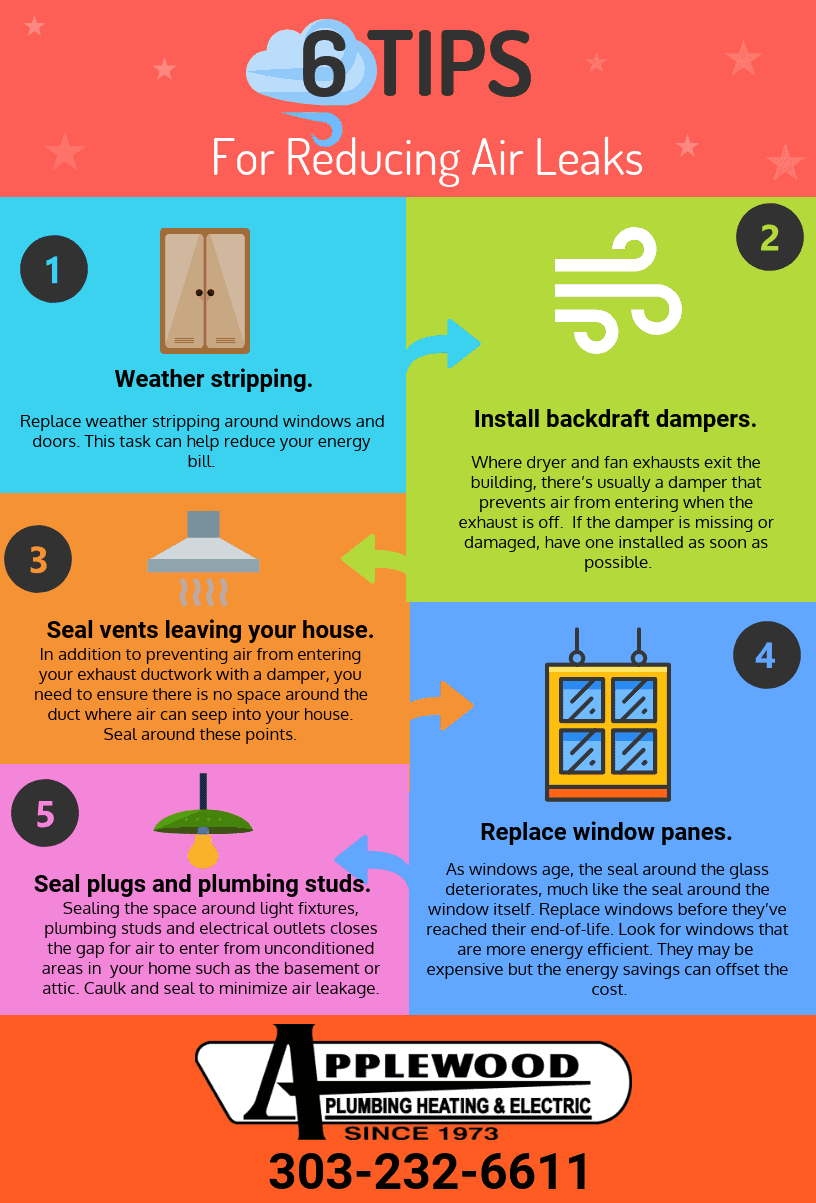 6 TIPS

For Reducing Air Leaks

1

Weather stripping.

Replace weather stripping around windows and doors. This task can help reduce your energy bill.

2

Install backdraft dampers.

Where dryer and fan exhausts exit the building, there's usually a damper that prevents air from entering when the exhaust is off. If the damper is missing or damaged, have one installed as soon as possible.

3

Seal vents leaving your house.

In addition to preventing air from entering your exhaust ductwork with a damper, you need to ensure there is no space around the duct where air can seep into your house. Seal around these points.

4

Replace window panes.

As windows age, the seal around the glass deteriorates, much like the seal around the window itself. Replace windows before they've reached their end-of-life. Look for windows that are more energy efficient. They may be expensive but the energy savings can offset the cost.

5

Seal plugs and plumbing studs.

Sealing the space around light fixtures, plumbing studs and electrical outlets closes the gap for air to enter from unconditioned areas in your home such as the basement or attic. Caulk and seal to minimize air leakage.

APPLEWOOD
PLUMBING HEATING & ELECTRIC
SINCE 1973
303-232-6611