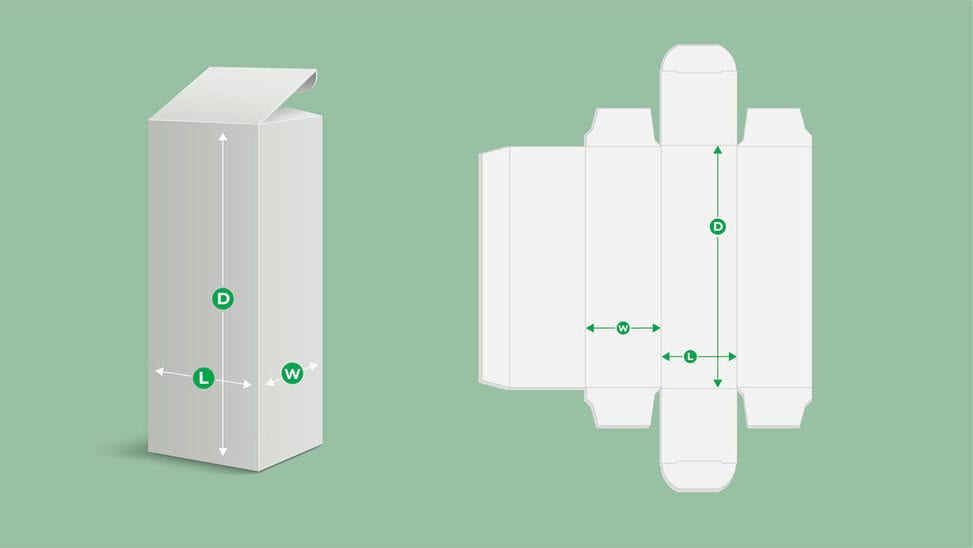 D
L
W
D
W
L