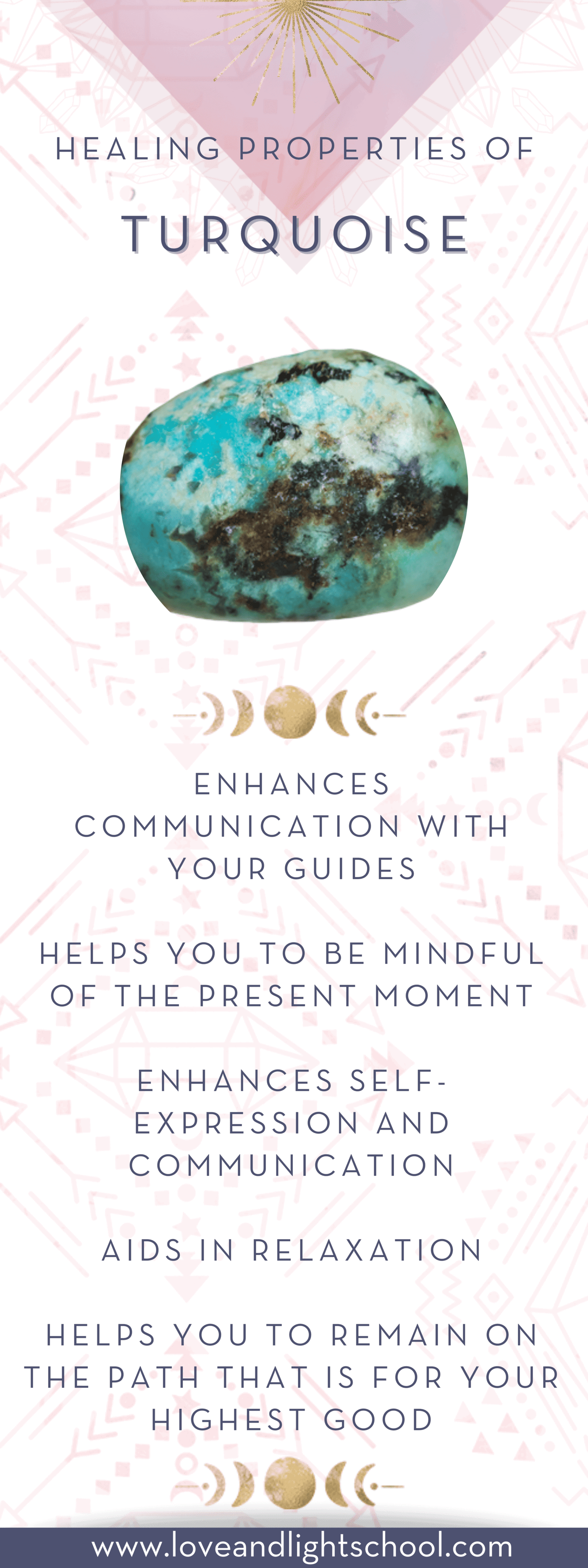 HEALING PROPERTIES OF

TURQUOISE

ENHANCES COMMUNICATION WITH YOUR GUIDES

HELPS YOU TO BE MINDFUL OF THE PRESENT MOMENT

ENHANCES SELF-EXPRESSION AND COMMUNICATION

AIDS IN RELAXATION

HELPS YOU TO REMAIN ON THE PATH THAT IS FOR YOUR HIGHEST GOOD

www.loveandlightschool.com