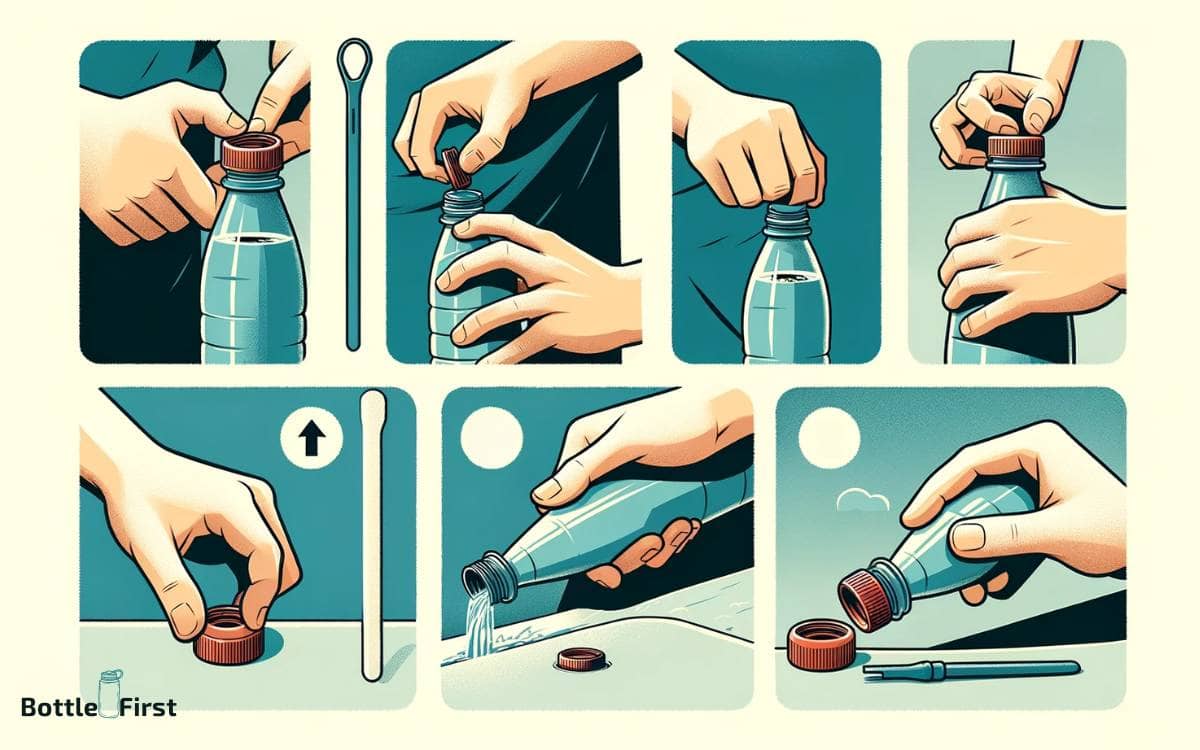 Bottle First