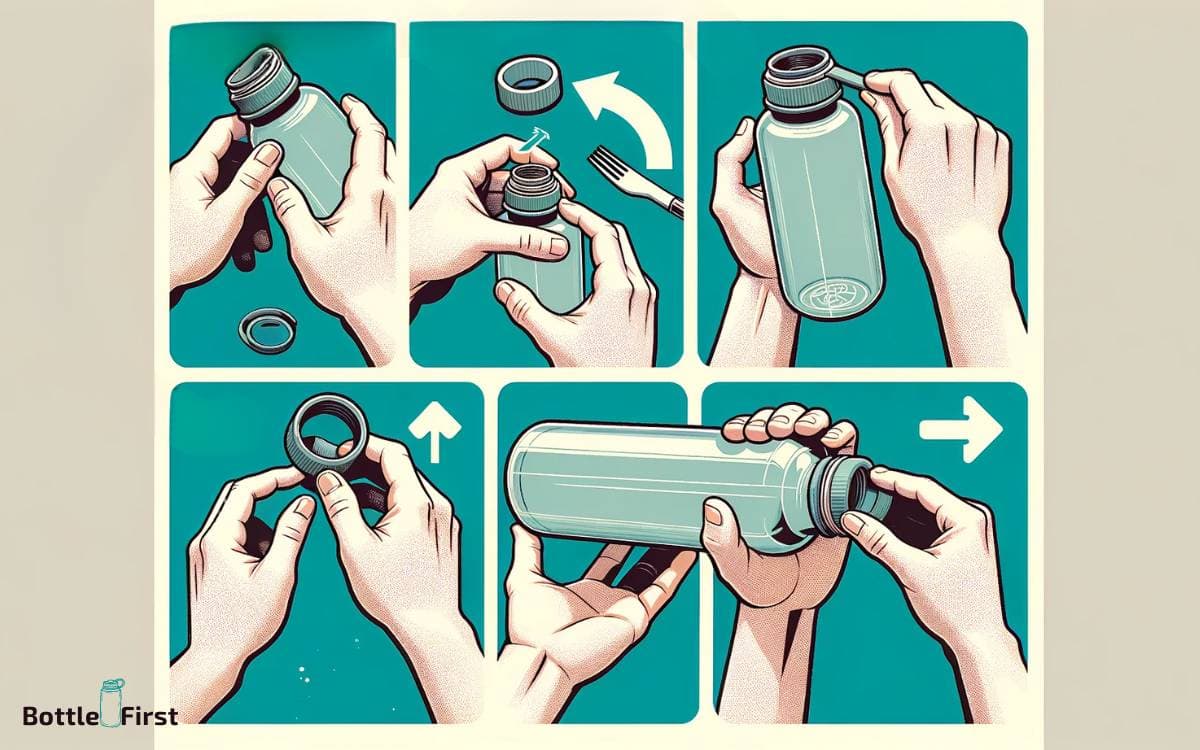 Bottle First