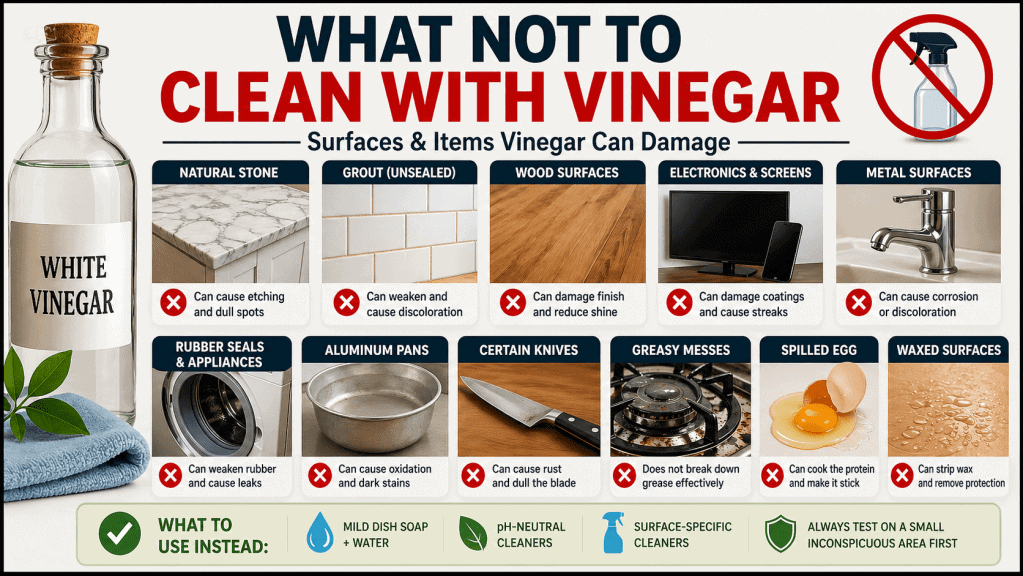 WHAT NOT TO
CLEAN WITH VINEGAR

Surfaces & Items Vinegar Can Damage

WHITE VINEGAR

NATURAL STONE
Can cause etching and dull spots

GROUT (UNSEALED)
Can weaken and cause discoloration

WOOD SURFACES
Can damage finish and reduce shine

ELECTRONICS & SCREENS
Can damage coatings and cause streaks

METAL SURFACES
Can cause corrosion or discoloration

RUBBER SEALS & APPLIANCES
Can weaken rubber and cause leaks

ALUMINUM PANS
Can cause oxidation and dark stains

CERTAIN KNIVES
Can cause rust and dull the blade

GREASY MESSES
Does not break down grease effectively

SPILLED EGG
Can cook the protein and make it stick

WAXED SURFACES
Can strip wax and remove protection

WHAT TO USE INSTEAD:
MILD DISH SOAP + WATER
pH-NEUTRAL CLEANERS
SURFACE-SPECIFIC CLEANERS
ALWAYS TEST ON A SMALL INCONSPICUOUS AREA FIRST