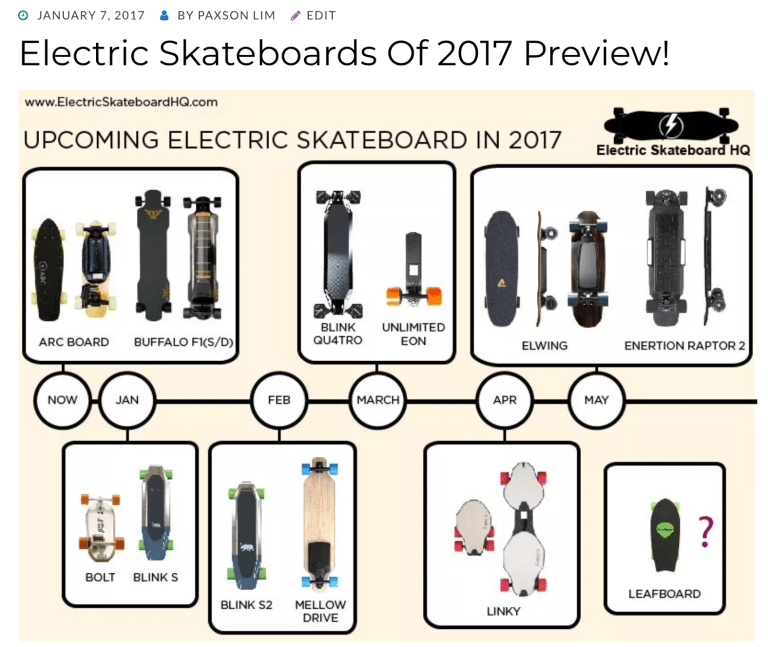 JANUARY 7, 2017 BY PAXSON LIM EDIT

Electric Skateboards Of 2017 Preview!

www.ElectricSkateboardHQ.com

UPCOMING ELECTRIC SKATEBOARD IN 2017

Electric Skateboard HQ

ARC BOARD BUFFALO F1(S/D)

BLINK QU4TRO UNLIMITED EON

ELWING ENERTION RAPTOR 2

NOW JAN FEB MARCH APR MAY

BOLT BLINK S

BLINK S2 MELLOW DRIVE

LINKY

?

LEAFBOARD