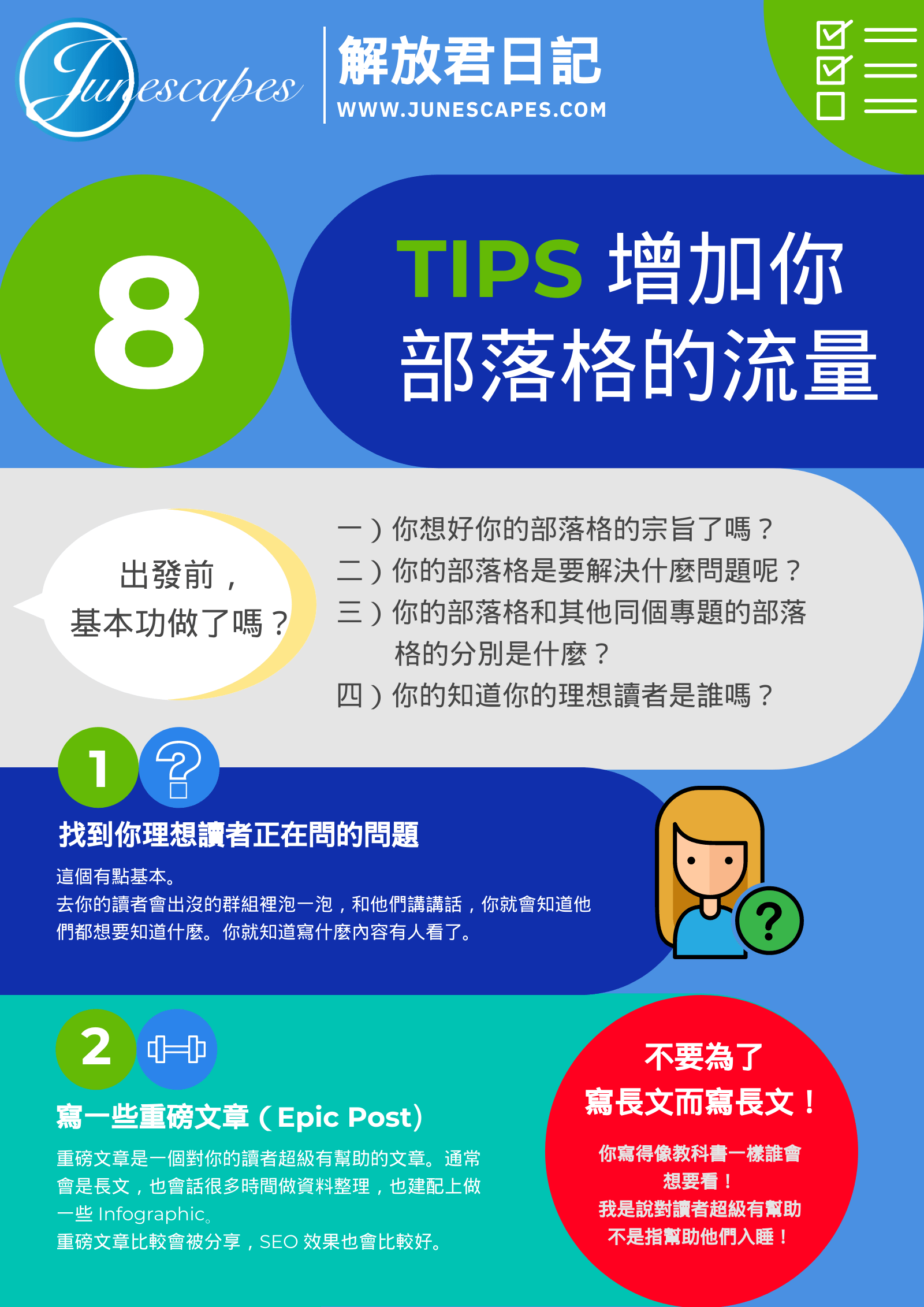 Junescapes

解放君日記
WWW.JUNESCAPES.COM

8

TIPS 增加你部落格的流量

出發前，基本功做了嗎？

一）你想好你的部落格的宗旨了嗎？
二）你的部落格是要解決什麼問題呢？
三）你的部落格和其他同個專題的部落格的分別是什麼？
四）你的知道你的理想讀者是誰嗎？

1

找到你理想讀者正在問的問題

這個有點基本。
去你的讀者會出沒的群組裡泡一泡，和他們講講話，你就會知道他們都想要知道什麼。你就知道寫什麼內容有人看了。

2

寫一些重磅文章（Epic Post）

重磅文章是一個對你的讀者超級有幫助的文章。通常會是長文，也會話很多時間做資料整理，也建配上做一些 Infographic。
重磅文章比較會被分享，SEO 效果也會比較好。

不要為了寫長文而寫長文！

你寫得像教科書一樣誰會想要看！
我是說對讀者超級有幫助不是指幫助他們入睡！